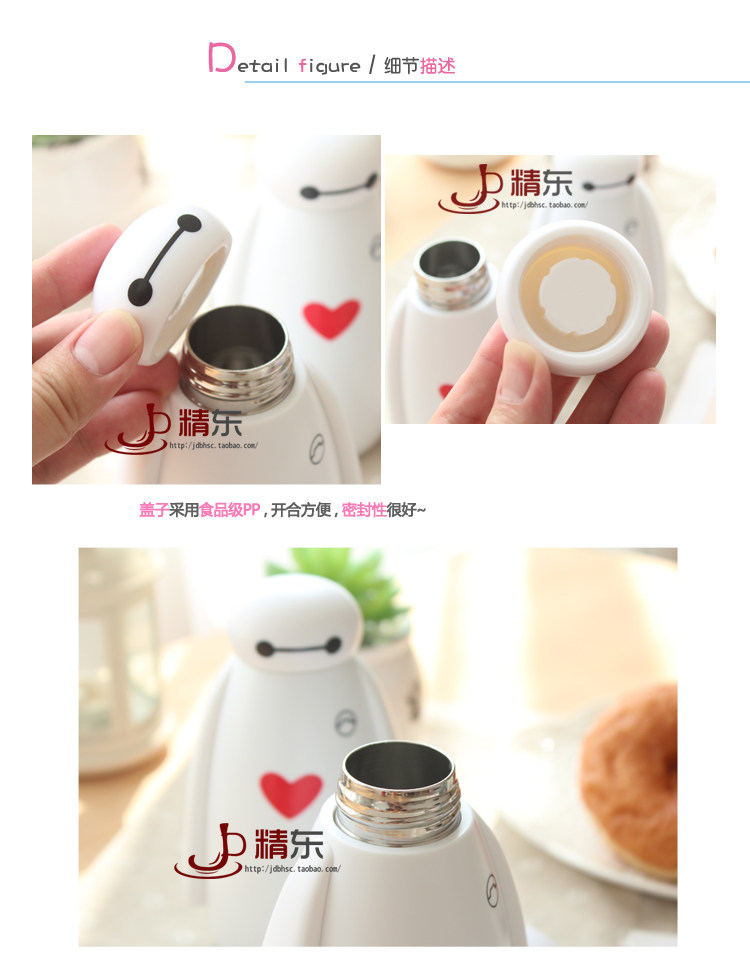 Detail figure / 细节描述

JD 精东
http://jdbhsc.taobao.com/

JD 精东
http://jdbhsc.taobao.com/

盖子采用食品级PP，开合方便，密封性很好~

JD 精东
http://jdbhsc.taobao.com/