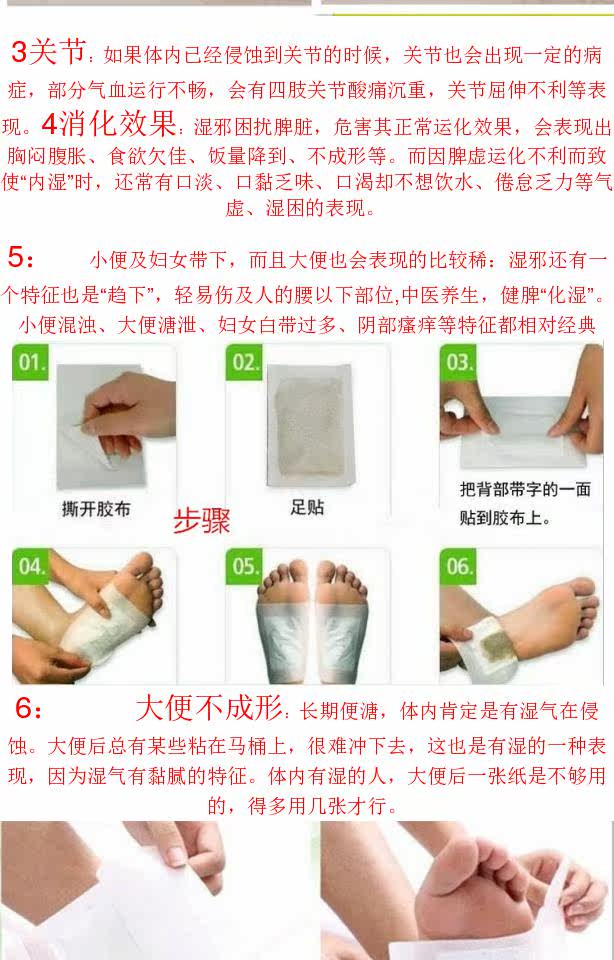 3关节：如果体内已经侵蚀到关节的时候，关节也会出现一定的病症，部分气血运行不畅，会有四肢关节酸痛沉重，关节屈伸不利等表现。4消化效果：湿邪困扰脾脏，危害其正常运化效果，会表现出胸闷腹胀、食欲欠佳、饭量降到、不成形等。而因脾虚运化不利而致使“内湿”时，还常有口淡、口黏乏味、口渴却不想饮水、倦怠乏力等气虚、湿困的表现。

5：　　小便及妇女带下，而且大便也会表现的比较稀：湿邪还有一个特征也是“趋下”，轻易伤及人的腰以下部位,中医养生，健脾“化湿”。小便混浊、大便溏泄、妇女白带过多、阴部瘙痒等特征都相对经典

01.
撕开胶布

02.
足贴

03.
把背部带字的一面贴到胶布上。

步骤

04.

05.

06.

6：　　大便不成形：长期便溏，体内肯定是有湿气在侵蚀。大便后总有某些粘在马桶上，很难冲下去，这也是有湿的一种表现，因为湿气有黏腻的特征。体内有湿的人，大便后一张纸是不够用的，得多用几张才行。