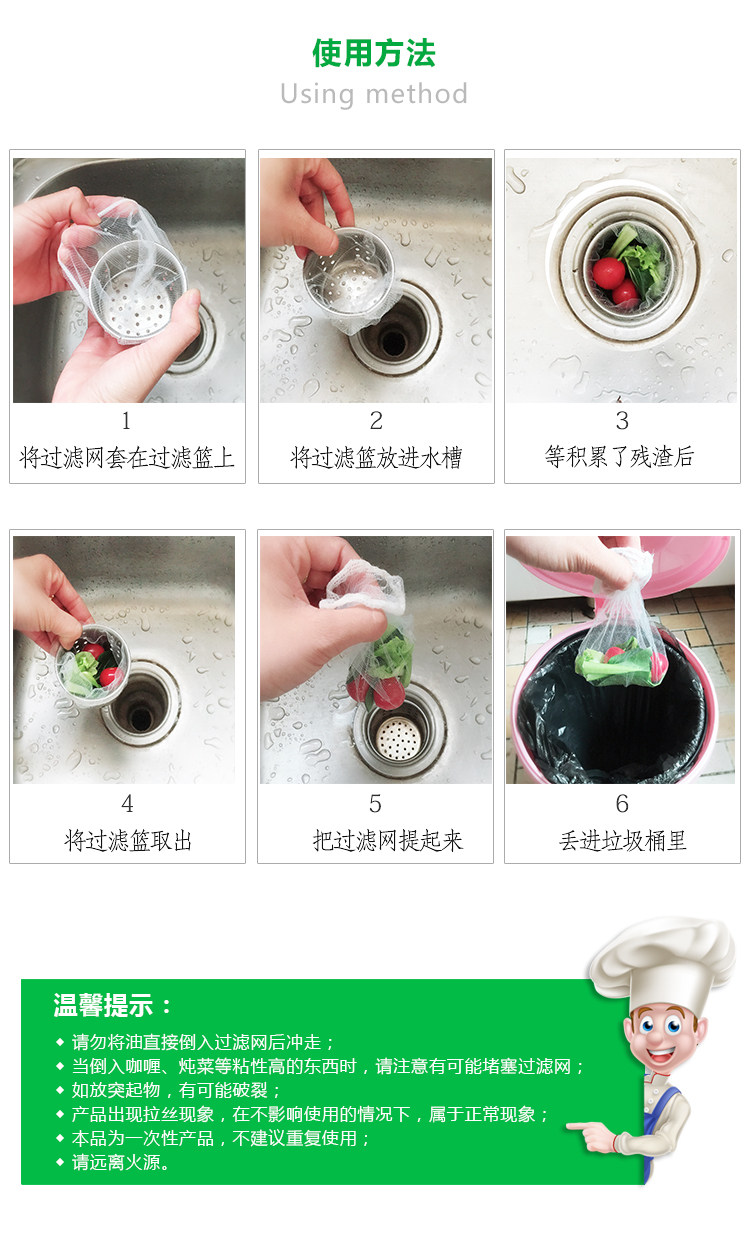 使用方法
Using method

1
将过滤网套在过滤篮上

2
将过滤篮放进水槽

3
等积累了残渣后

4
将过滤篮取出

5
把过滤网提起来

6
丢进垃圾桶里

温馨提示：
◆ 请勿将油直接倒入过滤网后冲走；
◆ 当倒入咖喱、炖菜等粘性高的东西时，请注意有可能堵塞过滤网；
◆ 如放突起物，有可能破裂；
◆ 产品出现拉丝现象，在不影响使用的情况下，属于正常现象；
◆ 本品为一次性产品，不建议重复使用；
◆ 请远离火源。