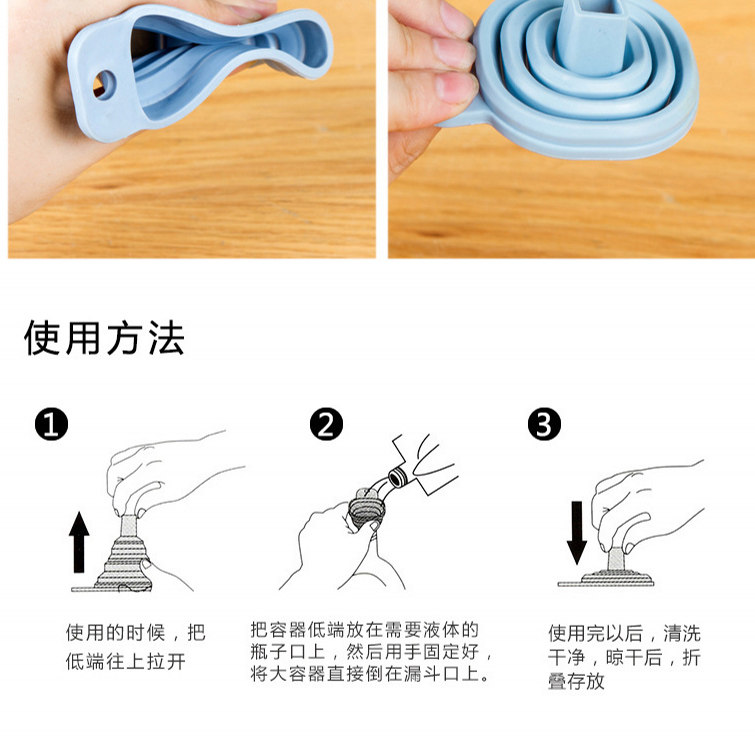 使用方法

❶

使用的时候，把低端往上拉开

❷

把容器低端放在需要液体的瓶子口上，然后用手固定好，将大容器直接倒在漏斗口上。

❸

使用完以后，清洗干净，晾干后，折叠存放