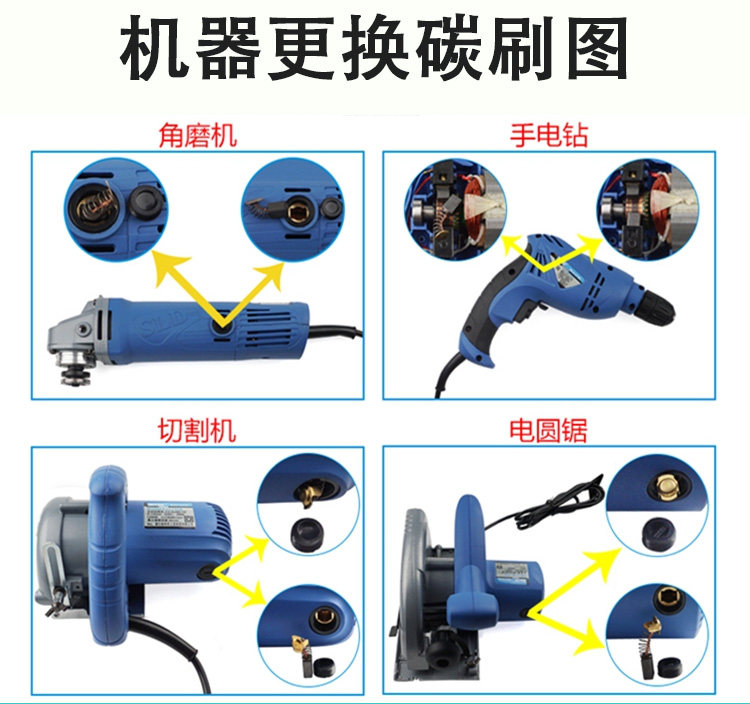 机器更换碳刷图

角磨机

手电钻

切割机

电圆锯