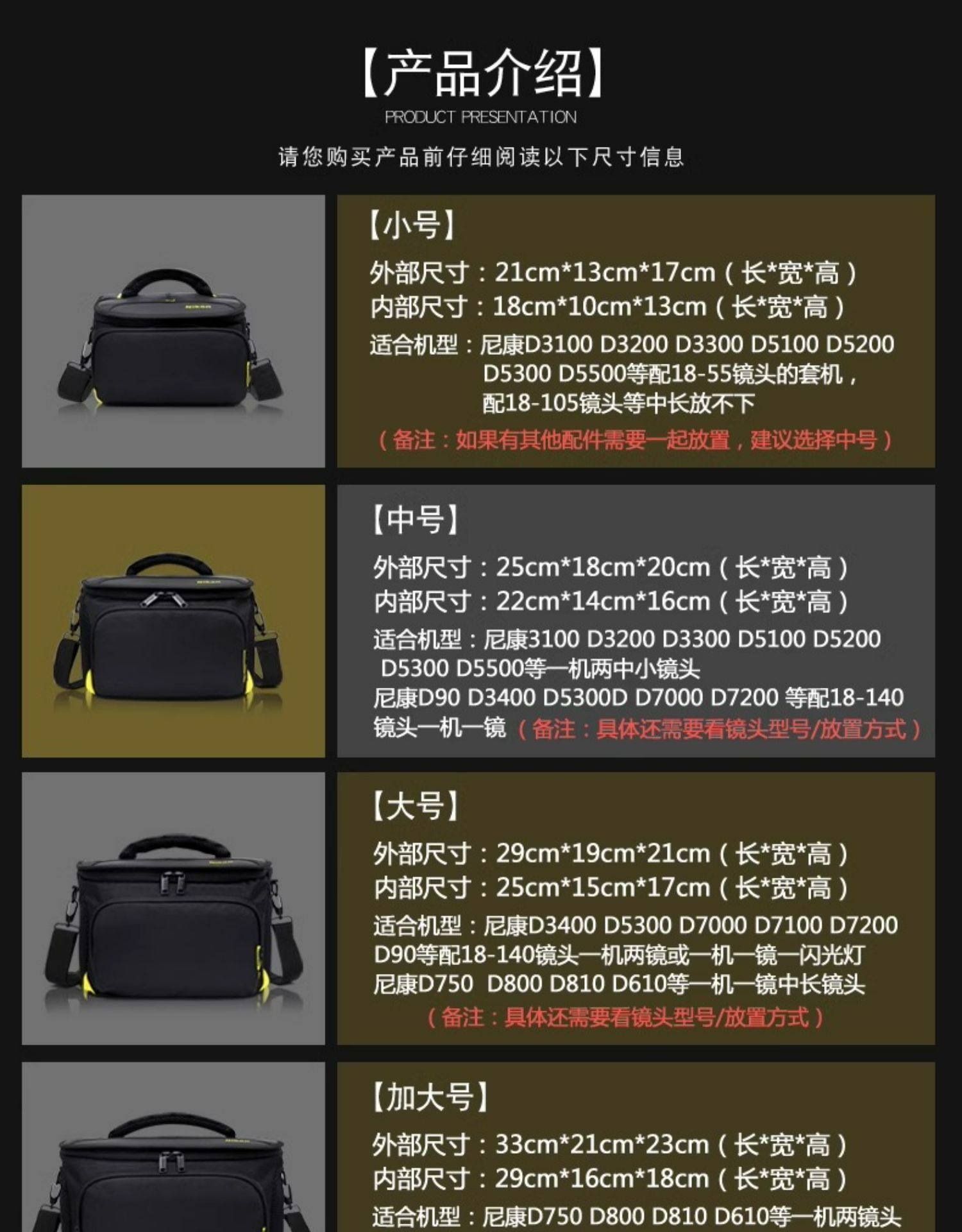 【产品介绍】
PRODUCT PRESENTATION
请您购买产品前仔细阅读以下尺寸信息

【小号】
外部尺寸：21cm*13cm*17cm（长*宽*高）
内部尺寸：18cm*10cm*13cm（长*宽*高）
适合机型：尼康D3100 D3200 D3300 D5100 D5200 D5300 D5500等配18-55镜头的套机，配18-105镜头等中长放不下
（备注：如果有其他配件需要一起放置，建议选择中号）

【中号】
外部尺寸：25cm*18cm*20cm（长*宽*高）
内部尺寸：22cm*14cm*16cm（长*宽*高）
适合机型：尼康3100 D3200 D3300 D5100 D5200 D5300 D5500等一机两中小镜头
尼康D90 D3400 D5300D D7000 D7200 等配18-140镜头一机一镜（备注：具体还需要看镜头型号/放置方式）

【大号】
外部尺寸：29cm*19cm*21cm（长*宽*高）
内部尺寸：25cm*15cm*17cm（长*宽*高）
适合机型：尼康D3400 D5300 D7000 D7100 D7200 D90等配18-140镜头一机两镜或一机一镜一闪光灯
尼康D750 D800 D810 D610等一机一镜中长镜头
（备注：具体还需要看镜头型号/放置方式）

【加大号】
外部尺寸：33cm*21cm*23cm（长*宽*高）
内部尺寸：29cm*16cm*18cm（长*宽*高）
适合机型：尼康D750 D800 D810 D610等一机两镜头