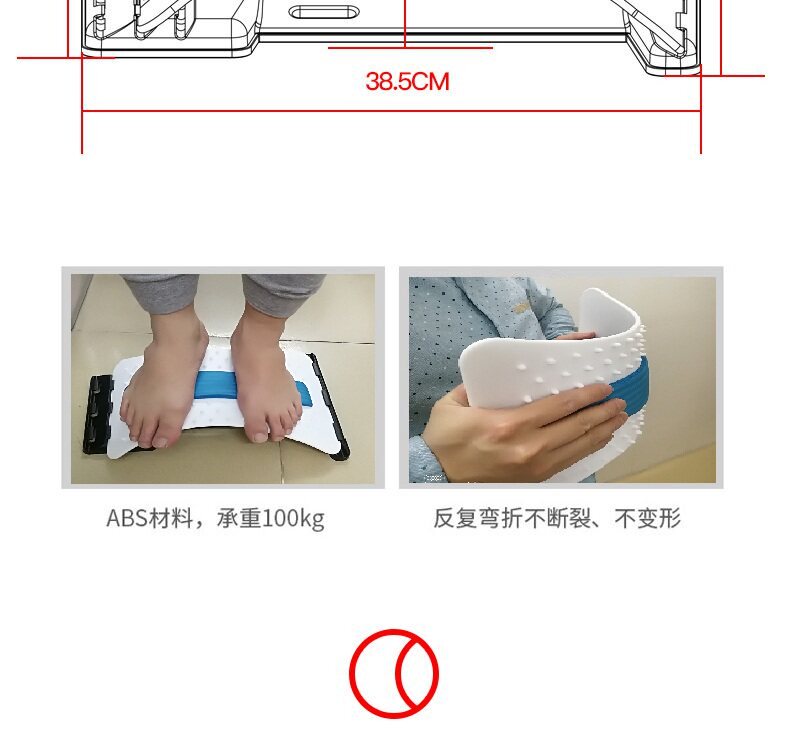 38.5CM

ABS材料，承重100kg

反复弯折不断裂、不变形