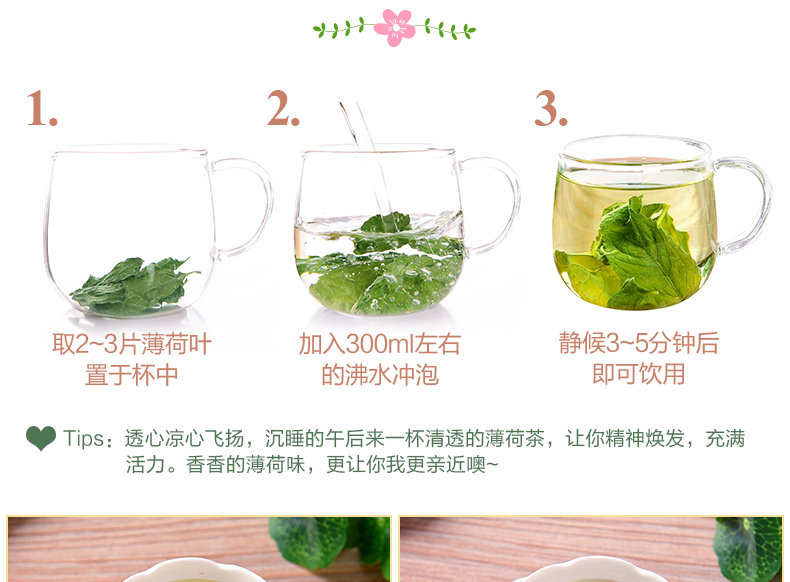 1.

取2~3片薄荷叶
置于杯中

2.

加入300ml左右
的沸水冲泡

3.

静候3~5分钟后
即可饮用

Tips：透心凉心飞扬，沉睡的午后来一杯清透的薄荷茶，让你精神焕发，充满活力。香香的薄荷味，更让你我更亲近噢~