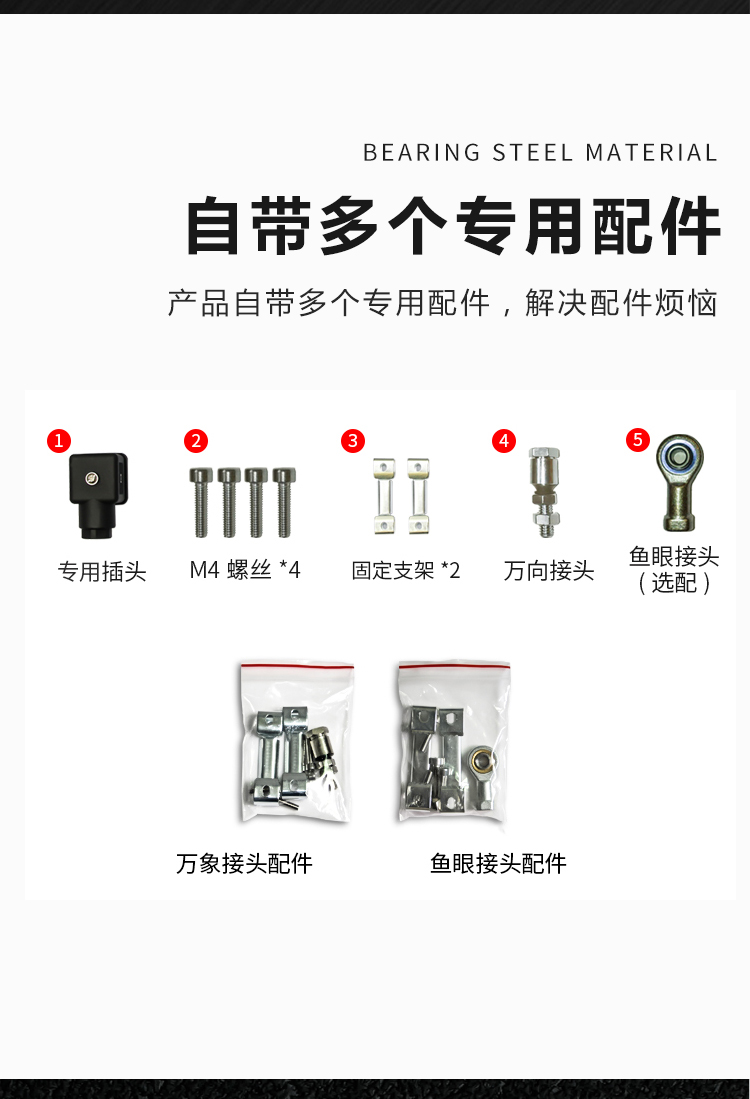 BEARING STEEL MATERIAL

自带多个专用配件

产品自带多个专用配件，解决配件烦恼

1 专用插头

2 M4 螺丝 *4

3 固定支架 *2

4 万向接头

5 鱼眼接头（选配）

万象接头配件

鱼眼接头配件