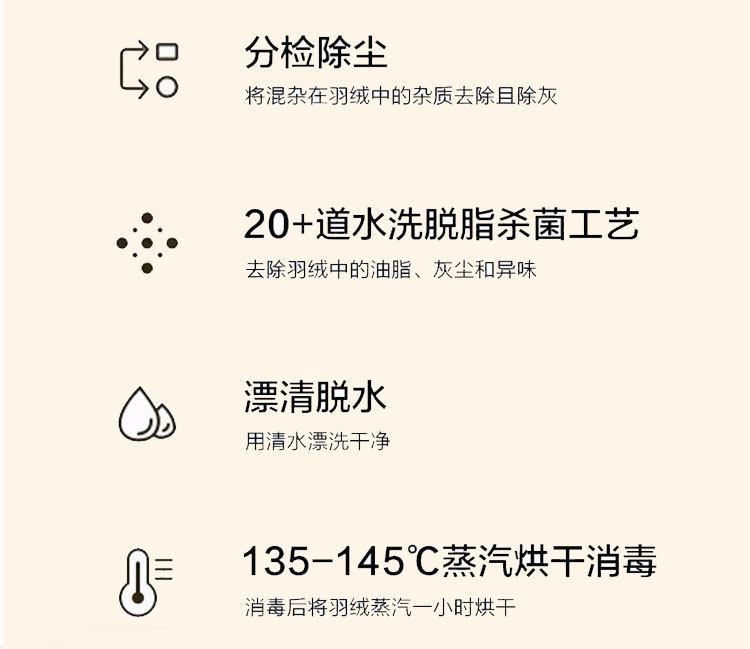 分检除尘

将混杂在羽绒中的杂质去除且除灰

20+道水洗脱脂杀菌工艺

去除羽绒中的油脂、灰尘和异味

漂清脱水

用清水漂洗干净

135-145℃蒸汽烘干消毒

消毒后将羽绒蒸汽一小时烘干