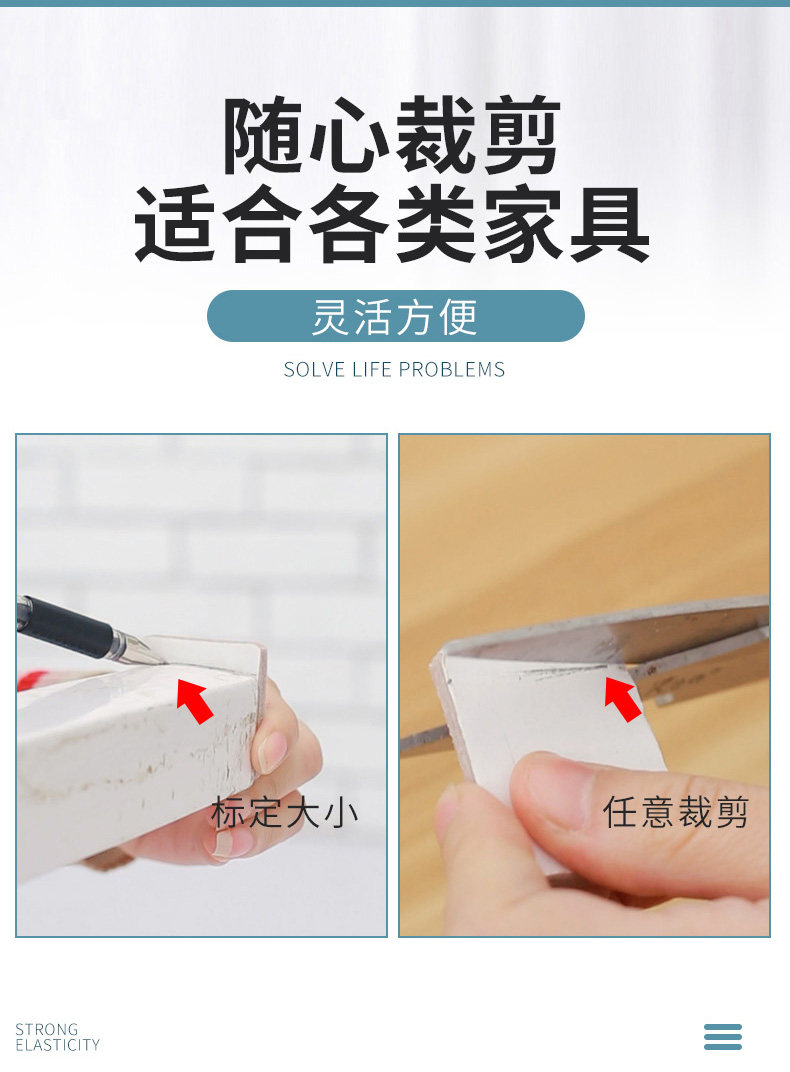 随心裁剪
适合各类家具

灵活方便

SOLVE LIFE PROBLEMS

标定大小

任意裁剪

STRONG
ELASTICITY