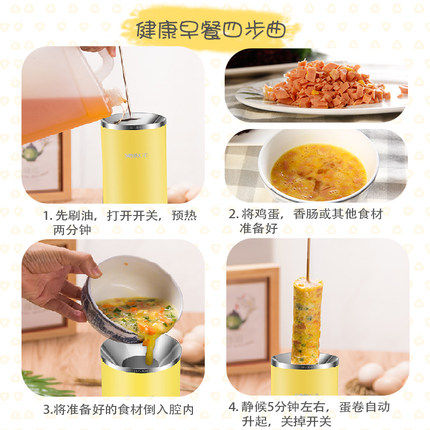 健康早餐四步曲

1. 先刷油，打开开关，预热两分钟

2. 将鸡蛋，香肠或其他食材准备好

3.将准备好的食材倒入腔内

4. 静候5分钟左右，蛋卷自动升起，关掉开关