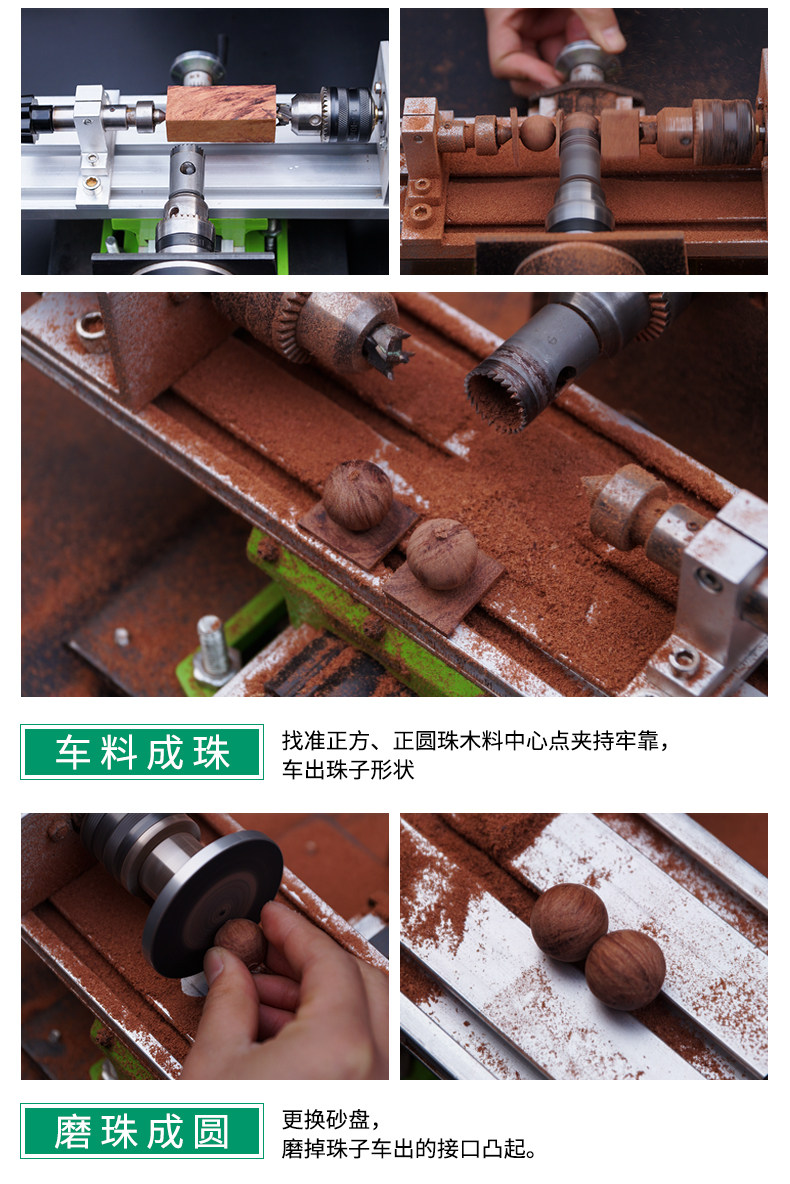 车料成珠

找准正方、正圆珠木料中心点夹持牢靠，车出珠子形状

磨珠成圆

更换砂盘，磨掉珠子车出的接口凸起。