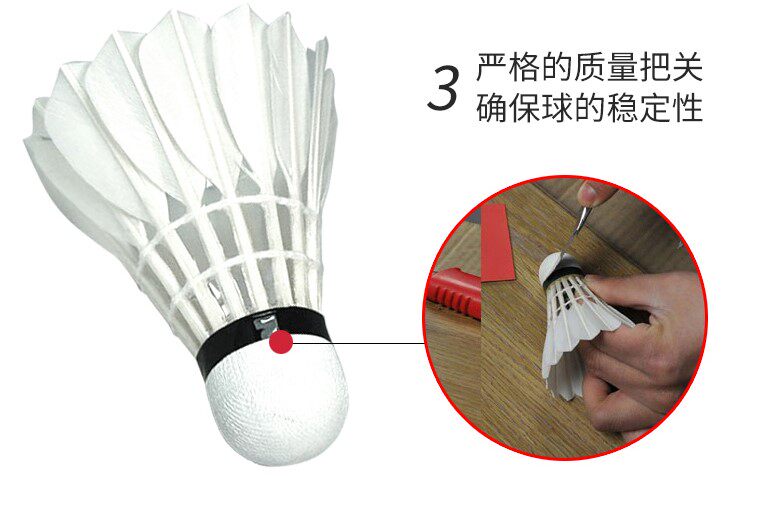 3 严格的质量把关
确保球的稳定性