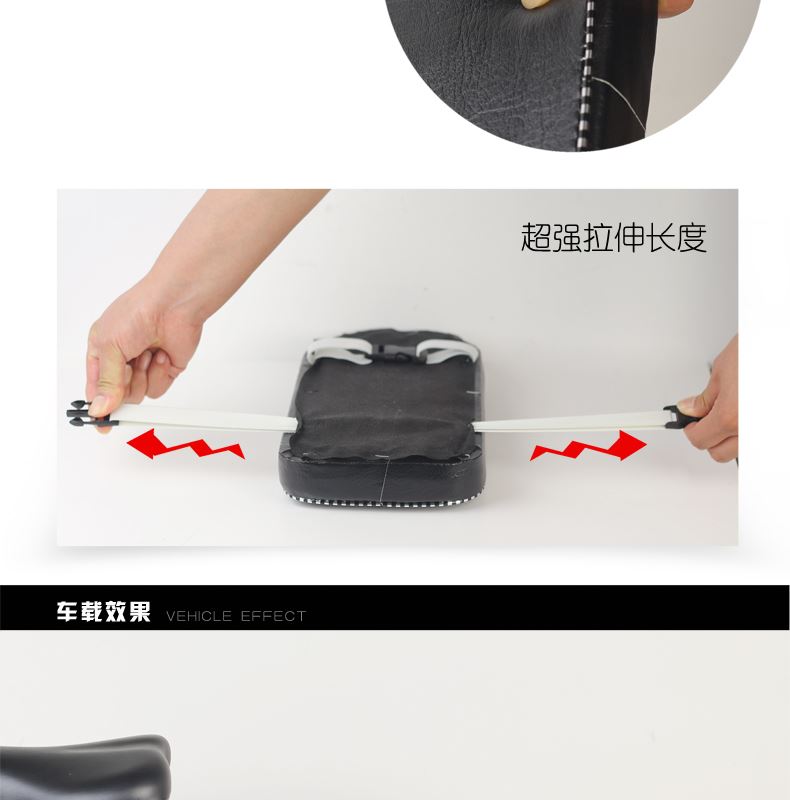 超强拉伸长度

车载效果 VEHICLE EFFECT