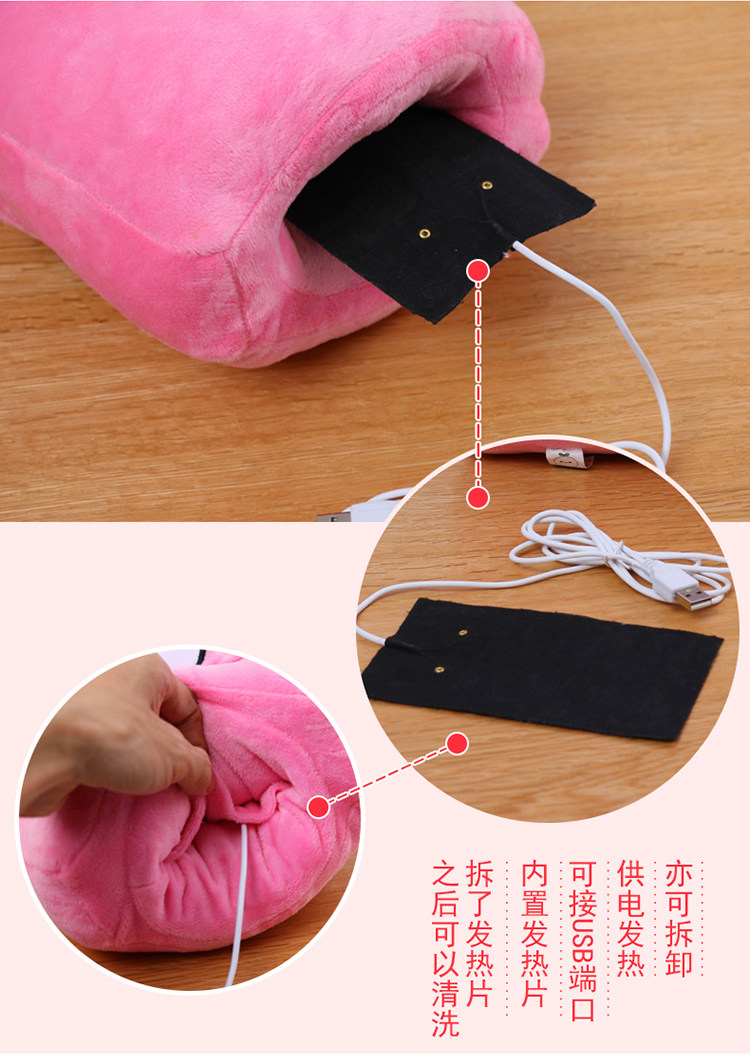 亦可拆卸
供电发热
可接USB端口
内置发热片
拆了发热片
之后可以清洗