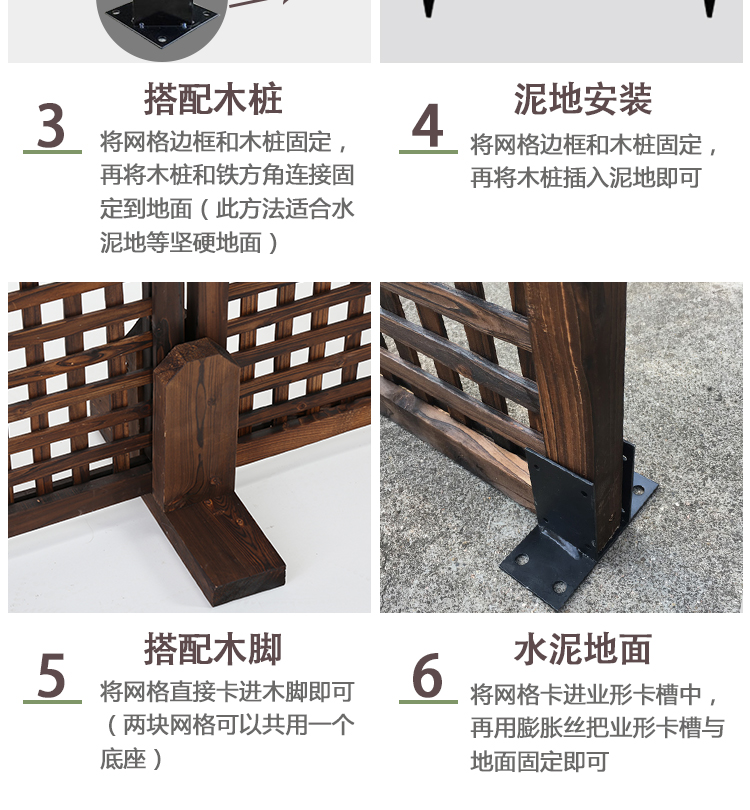 3
搭配木桩
将网格边框和木桩固定，再将木桩和铁方角连接固定到地面（此方法适合水泥地等坚硬地面）

4
泥地安装
将网格边框和木桩固定，再将木桩插入泥地即可

5
搭配木脚
将网格直接卡进木脚即可（两块网格可以共用一个底座）

6
水泥地面
将网格卡进业形卡槽中，再用膨胀丝把业形卡槽与地面固定即可