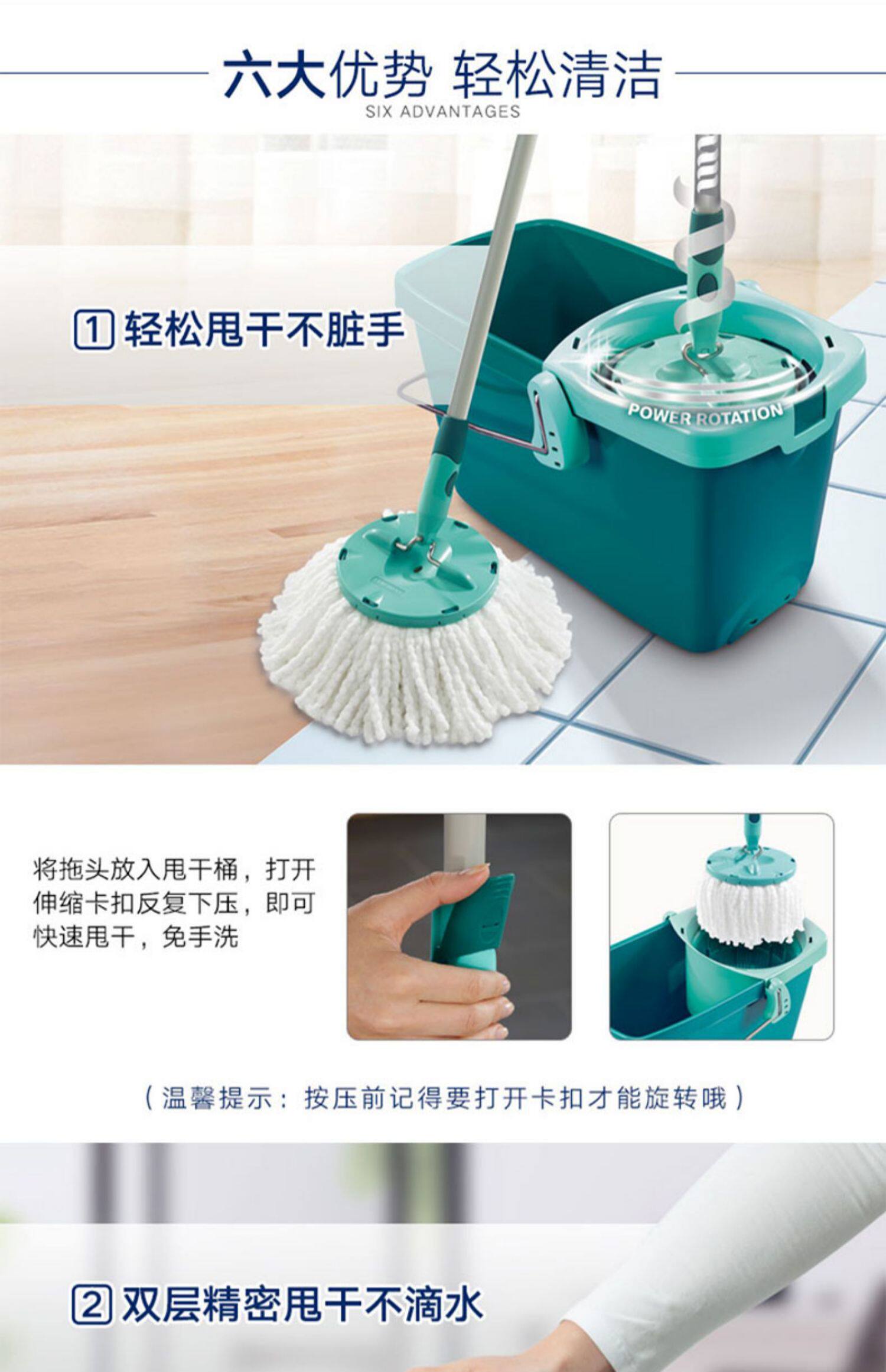 六大优势 轻松清洁
SIX ADVANTAGES

1 轻松甩干不脏手

POWER ROTATION

将拖头放入甩干桶，打开伸缩卡扣反复下压，即可快速甩干，免手洗

（温馨提示：按压前记得要打开卡扣才能旋转哦）

2 双层精密甩干不滴水