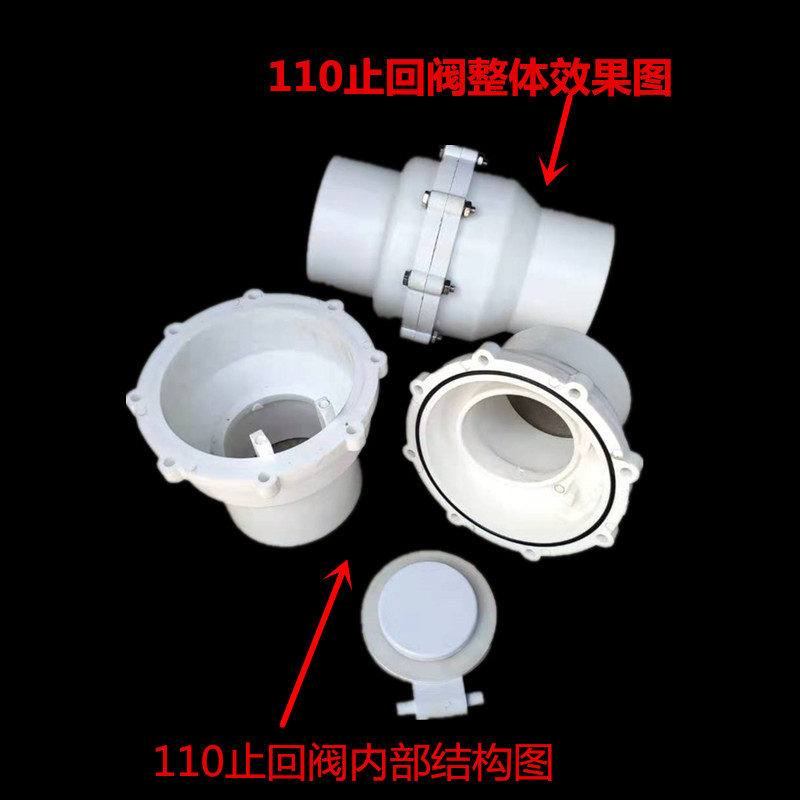 110止回阀整体效果图

110止回阀内部结构图