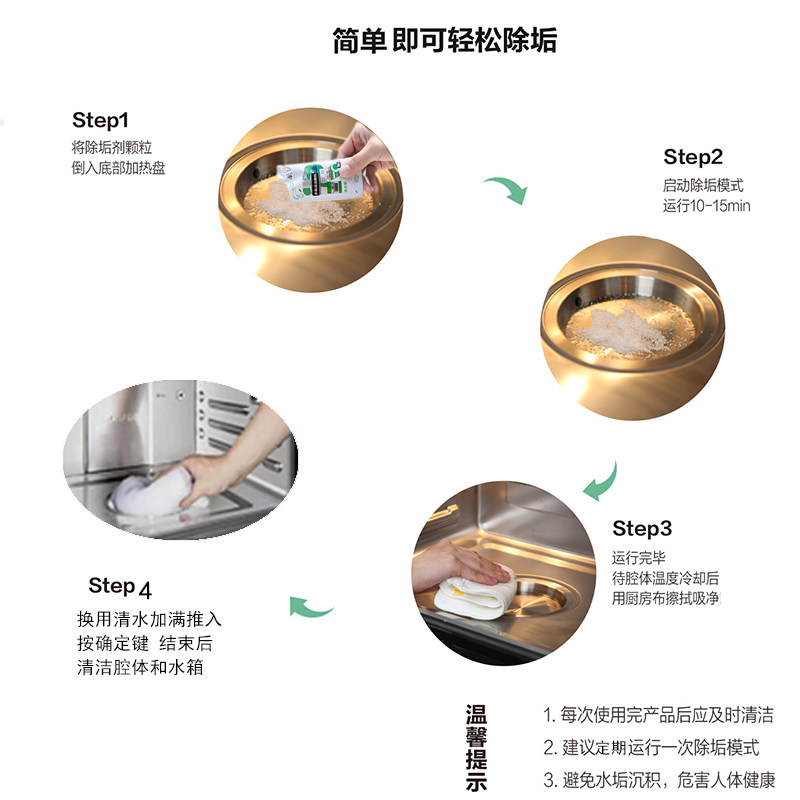 简单 即可轻松除垢

Step1
将除垢剂颗粒
倒入底部加热盘

Step2
启动除垢模式
运行10-15min

Step3
运行完毕
待腔体温度冷却后
用厨房布擦拭吸净

Step 4
换用清水加满推入
按确定键 结束后
清洁腔体和水箱

温馨提示

1. 每次使用完产品后应及时清洁
2. 建议定期运行一次除垢模式
3. 避免水垢沉积，危害人体健康