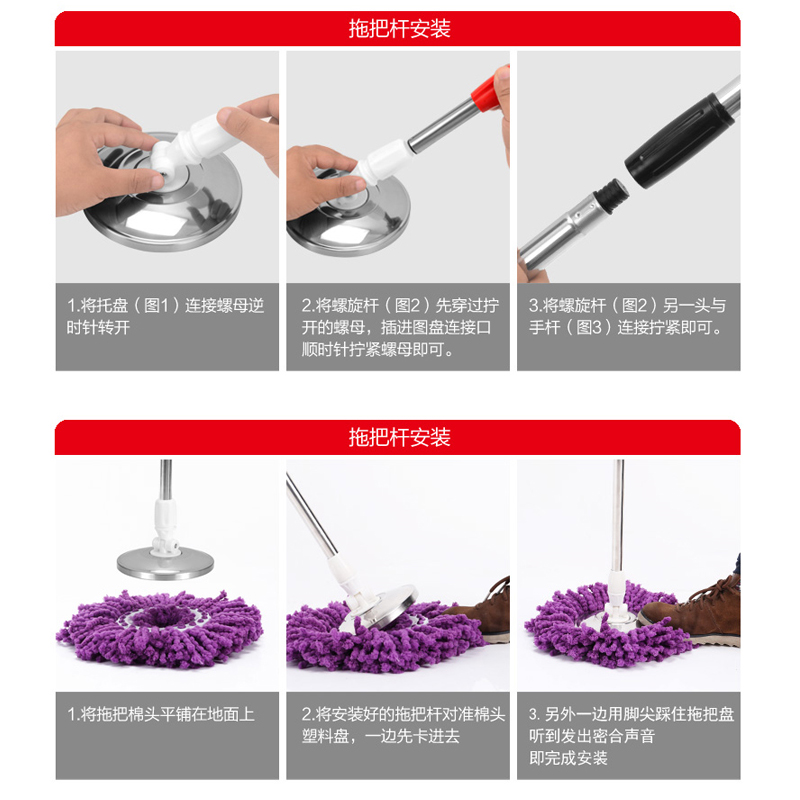 拖把杆安装

1.将托盘（图1）连接螺母逆时针转开

2.将螺旋杆（图2）先穿过拧开的螺母，插进图盘连接口顺时针拧紧螺母即可。

3.将螺旋杆（图2）另一头与手杆（图3）连接拧紧即可。

拖把杆安装

1.将拖把棉头平铺在地面上

2.将安装好的拖把杆对准棉头塑料盘，一边先卡进去

3. 另外一边用脚尖踩住拖把盘听到发出密合声音即完成安装