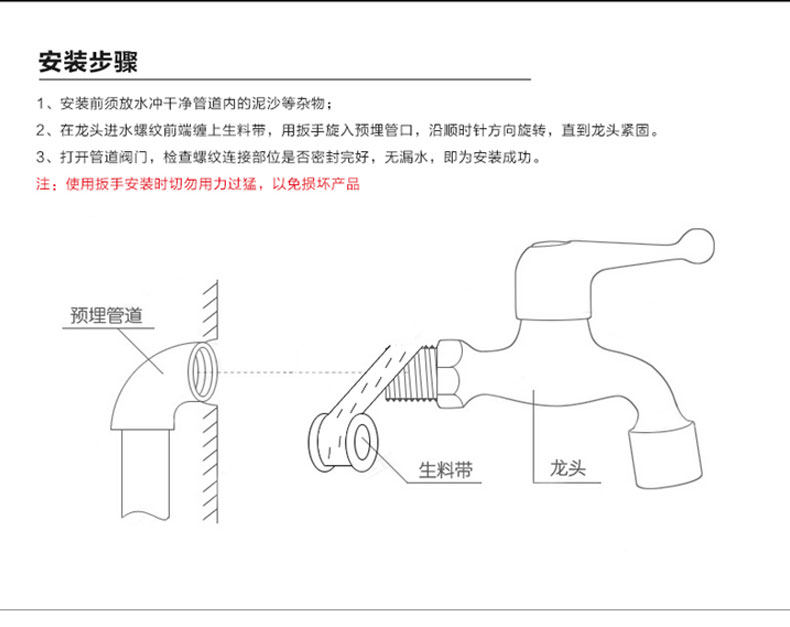 安装步骤

1、安装前须放水冲干净管道内的泥沙等杂物；

2、在龙头进水螺纹前端缠上生料带，用扳手旋入预埋管口，沿顺时针方向旋转，直到龙头紧固。

3、打开管道阀门，检查螺纹连接部位是否密封完好，无漏水，即为安装成功。

注：使用扳手安装时切勿用力过猛，以免损坏产品

预埋管道

生料带

龙头