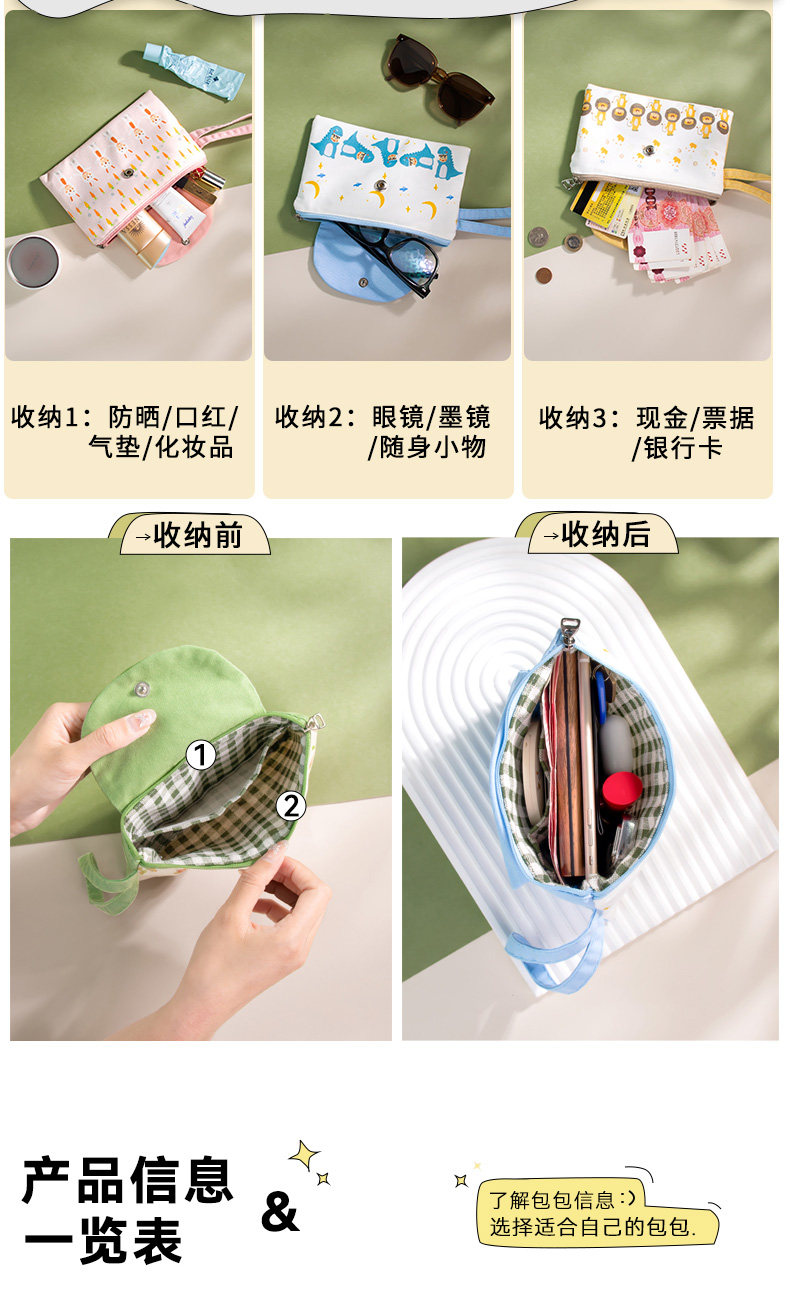 收纳1：防晒/口红/气垫/化妆品

收纳2：眼镜/墨镜/随身小物

收纳3：现金/票据/银行卡

→收纳前

①

②

→收纳后

产品信息一览表

&

了解包包信息:)
选择适合自己的包包.