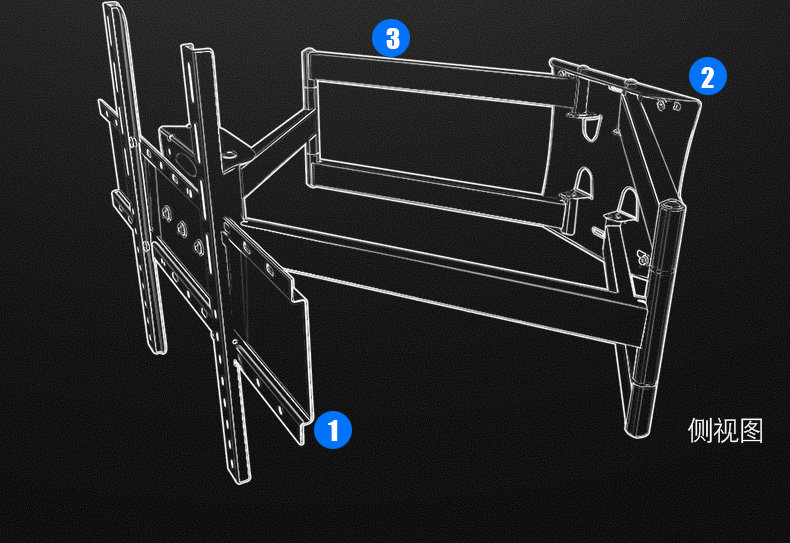 3

2

1

侧视图