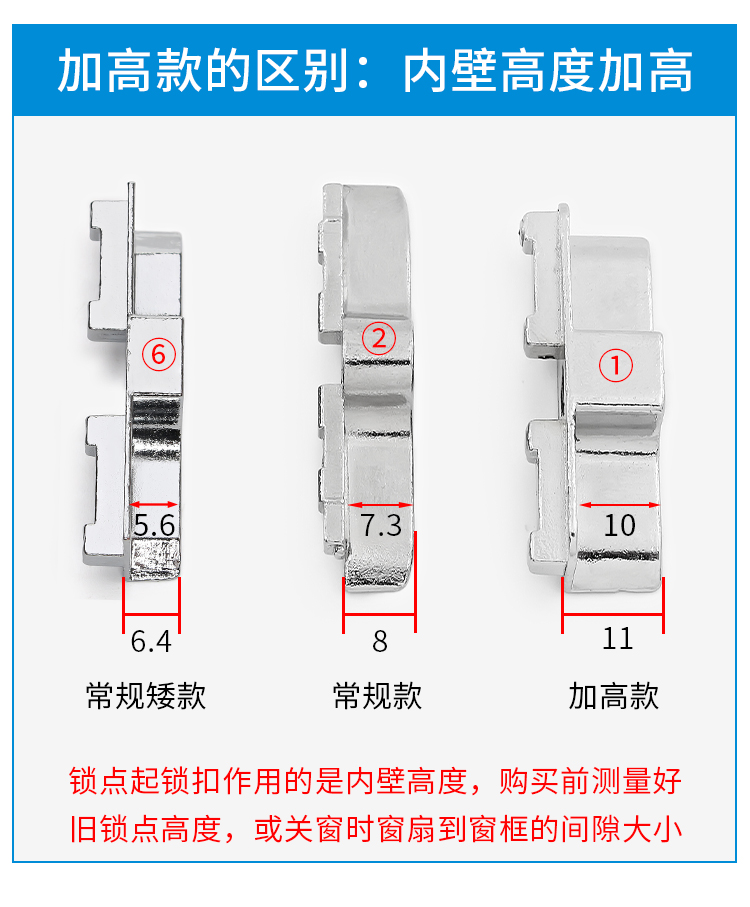 加高款的区别：内壁高度加高

⑥

5.6

6.4

常规矮款

②

7.3

8

常规款

①

10

11

加高款

锁点起锁扣作用的是内壁高度，购买前测量好旧锁点高度，或关窗时窗扇到窗框的间隙大小