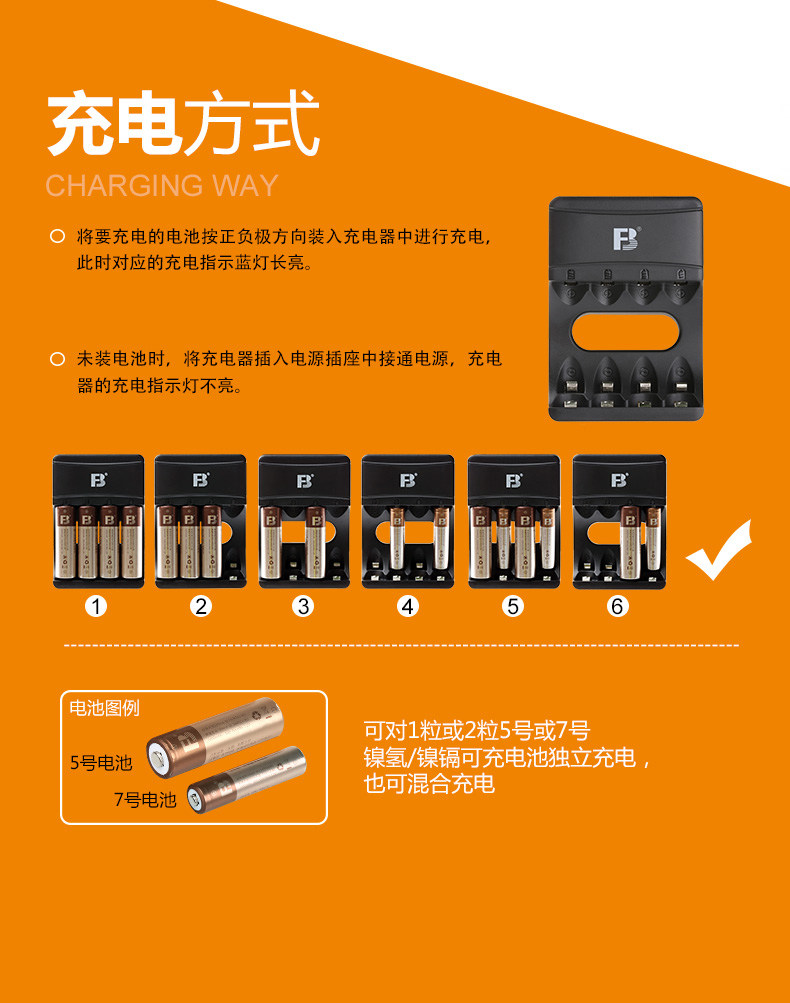 充电方式
CHARGING WAY

将要充电的电池按正负极方向装入充电器中进行充电，此时对应的充电指示蓝灯长亮。

未装电池时，将充电器插入电源插座中接通电源，充电器的充电指示灯不亮。

FB

FB FB FB FB FB FB

1 2 3 4 5 6

电池图例

5号电池

7号电池

可对1粒或2粒5号或7号镍氢/镍镉可充电池独立充电，也可混合充电