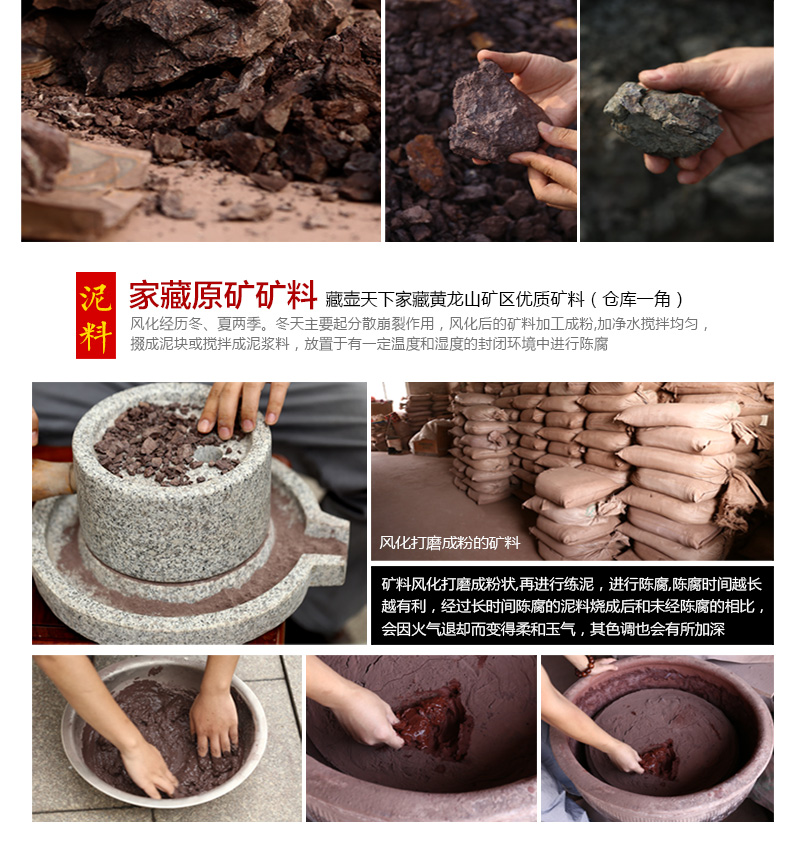 泥料

家藏原矿矿料 藏壶天下家藏黄龙山矿区优质矿料（仓库一角）

风化经历冬、夏两季。冬天主要起分散崩裂作用，风化后的矿料加工成粉,加净水搅拌均匀，掇成泥块或搅拌成泥浆料，放置于有一定温度和湿度的封闭环境中进行陈腐

风化打磨成粉的矿料

矿料风化打磨成粉状,再进行练泥，进行陈腐,陈腐时间越长越有利，经过长时间陈腐的泥料烧成后和未经陈腐的相比，会因火气退却而变得柔和玉气，其色调也会有所加深