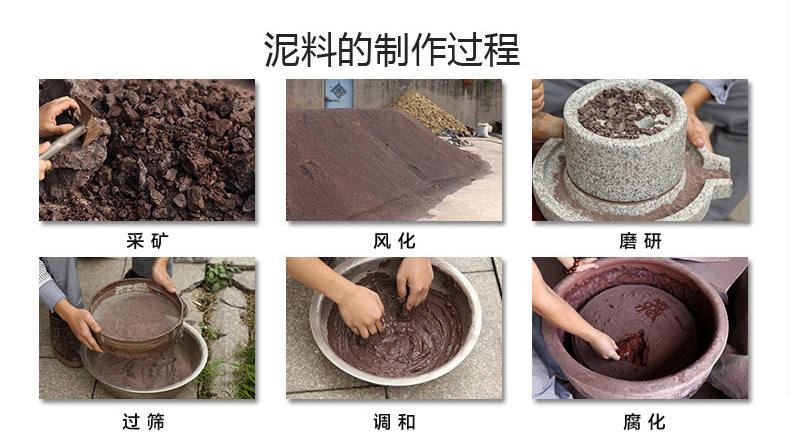 泥料的制作过程

采矿

风化

磨研

过筛

调和

腐化