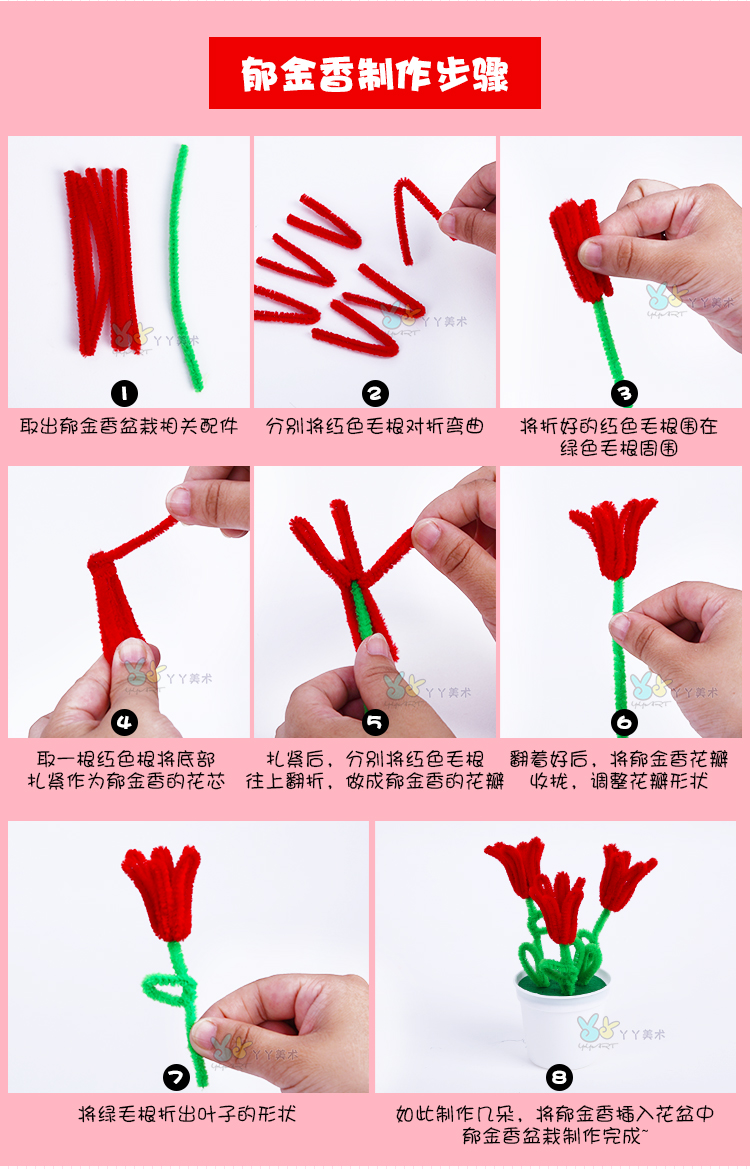 郁金香制作步骤

YY美术

1

取出郁金香盆栽相关配件

YY美术

2

分别将红色毛根对折弯曲

YY美术

3

将折好的红色毛根围在绿色毛根周围

YY美术

4

取一根红色根将底部扎紧作为郁金香的花芯

YY美术

5

扎紧后，分别将红色毛根往上翻折，做成郁金香的花瓣

YY美术

6

翻着好后，将郁金香花瓣收拢，调整花瓣形状

YY美术

7

将绿毛根折出叶子的形状

YY美术

8

如此制作几朵，将郁金香插入花盆中郁金香盆栽制作完成~