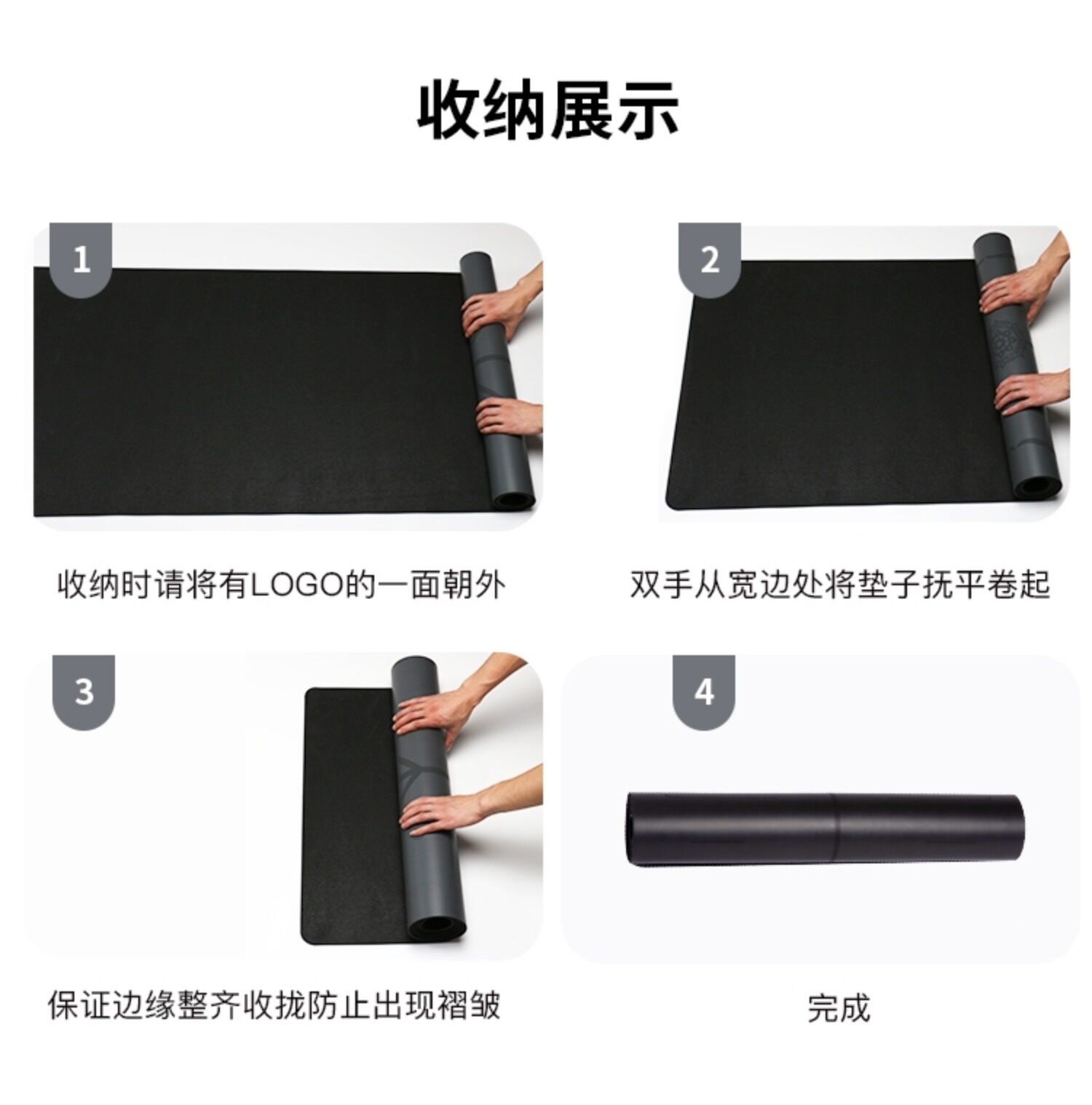 收纳展示

1

收纳时请将有LOGO的一面朝外

2

双手从宽边处将垫子抚平卷起

3

保证边缘整齐收拢防止出现褶皱

4

完成