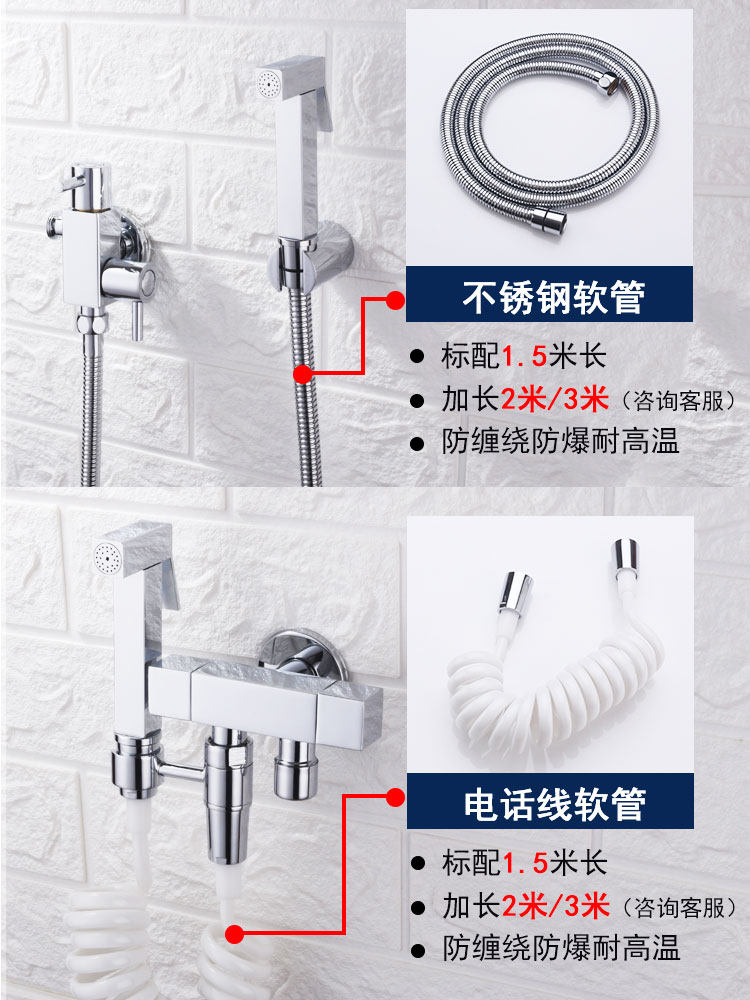 不锈钢软管

● 标配1.5米长
● 加长2米/3米（咨询客服）
● 防缠绕防爆耐高温

电话线软管

● 标配1.5米长
● 加长2米/3米（咨询客服）
● 防缠绕防爆耐高温