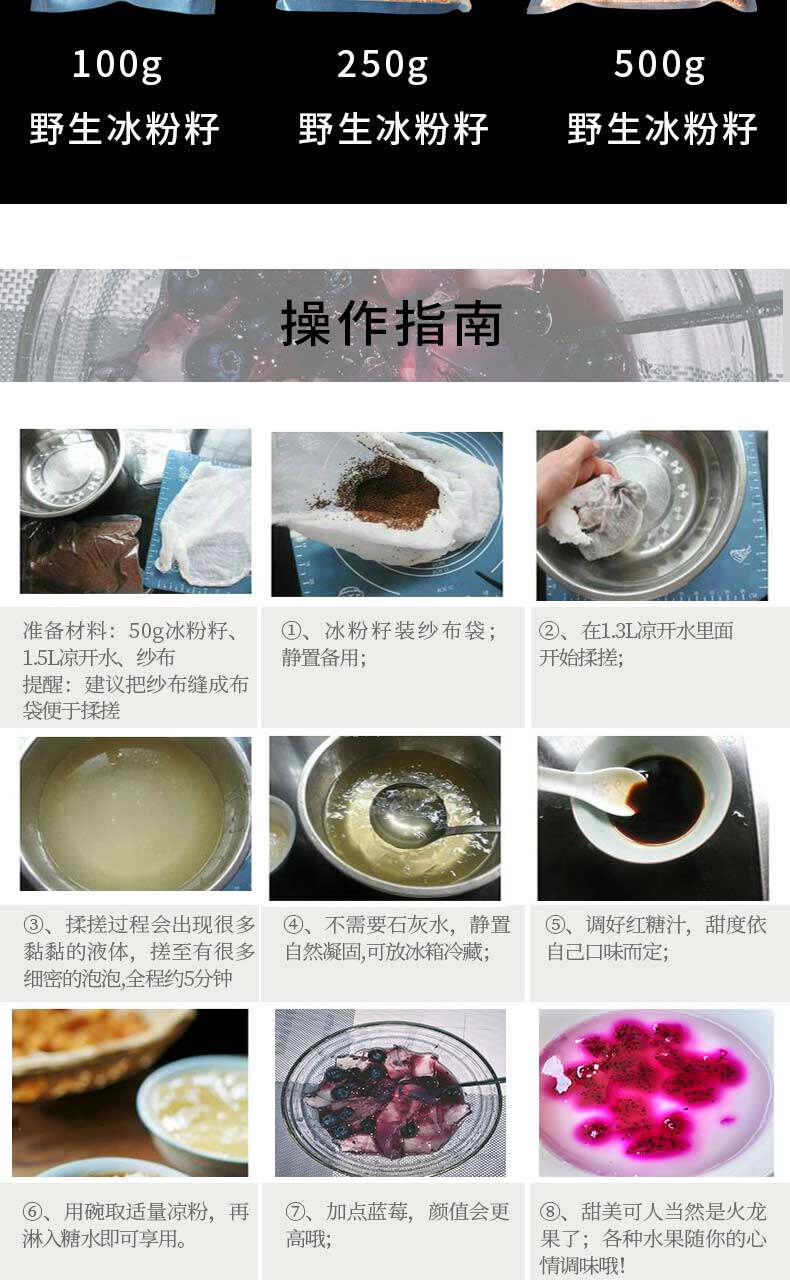 100g
野生冰粉籽

250g
野生冰粉籽

500g
野生冰粉籽

操作指南

准备材料：50g冰粉籽、1.5L凉开水、纱布
提醒：建议把纱布缝成布袋便于揉搓

①、冰粉籽装纱布袋；静置备用；

②、在1.3L凉开水里面开始揉搓；

③、揉搓过程会出现很多黏黏的液体，搓至有很多细密的泡泡,全程约5分钟

④、不需要石灰水，静置自然凝固,可放冰箱冷藏；

⑤、调好红糖汁，甜度依自己口味而定；

⑥、用碗取适量凉粉，再淋入糖水即可享用。

⑦、加点蓝莓，颜值会更高哦；

⑧、甜美可人当然是火龙果了；各种水果随你的心情调味哦!