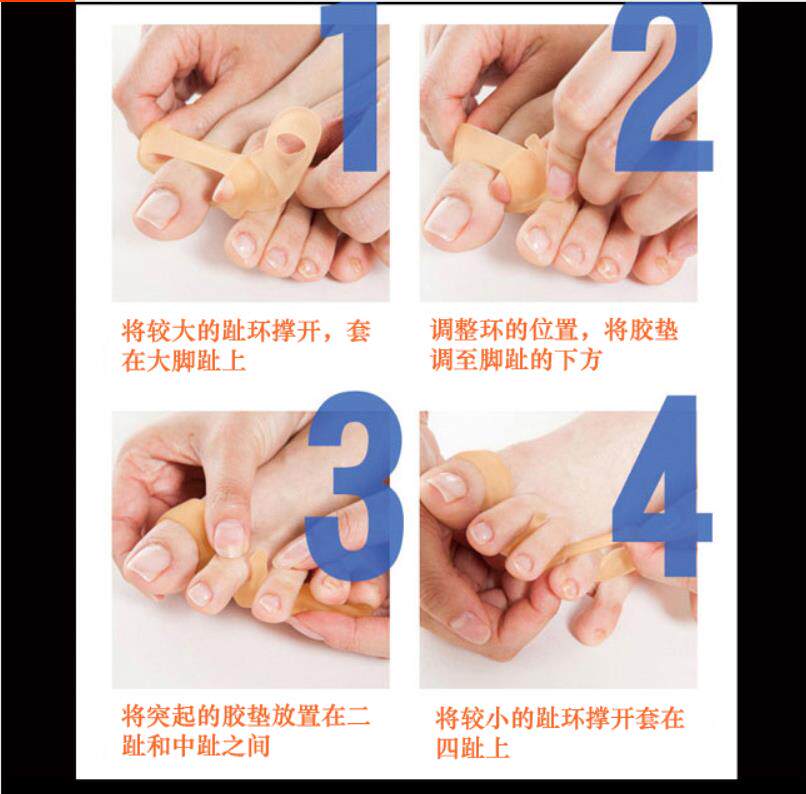 1

将较大的趾环撑开，套在大脚趾上

2

调整环的位置，将胶垫调至脚趾的下方

3

将突起的胶垫放置在二趾和中趾之间

4

将较小的趾环撑开套在四趾上