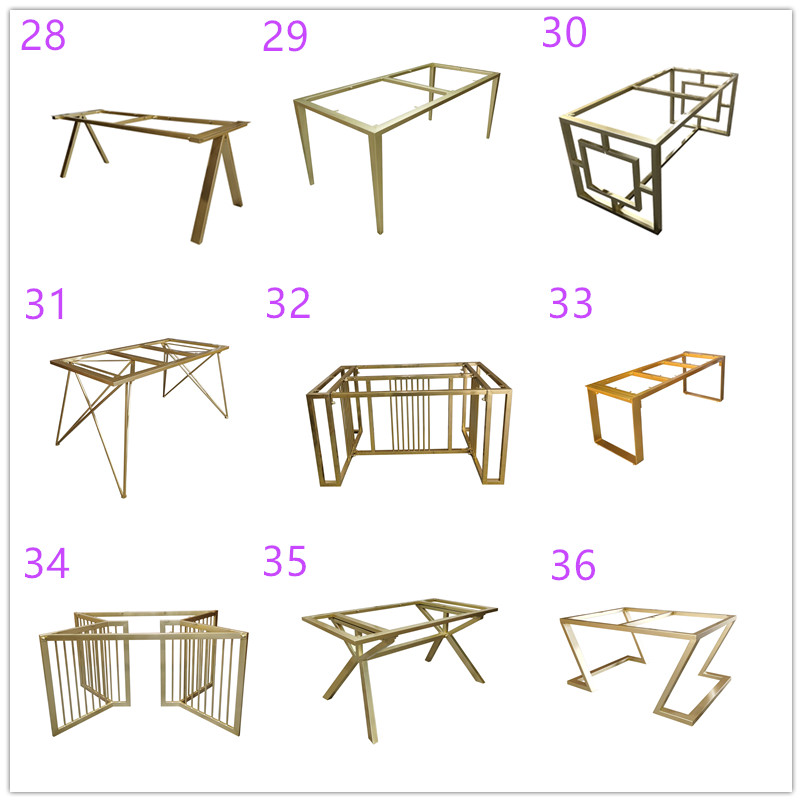 28

29

30

31

32

33

34

35

36