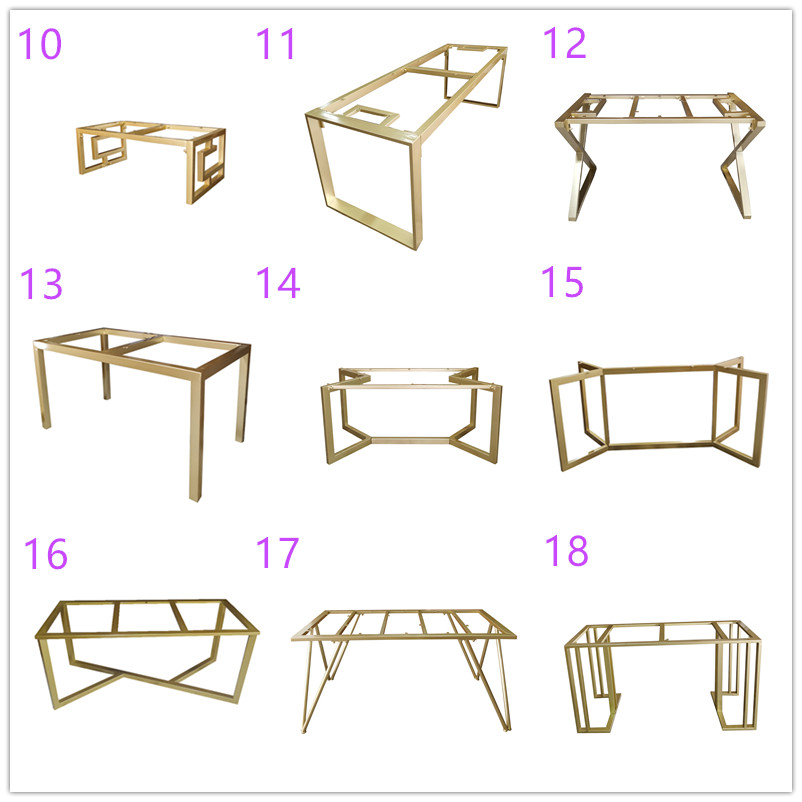 10

11

12

13

14

15

16

17

18