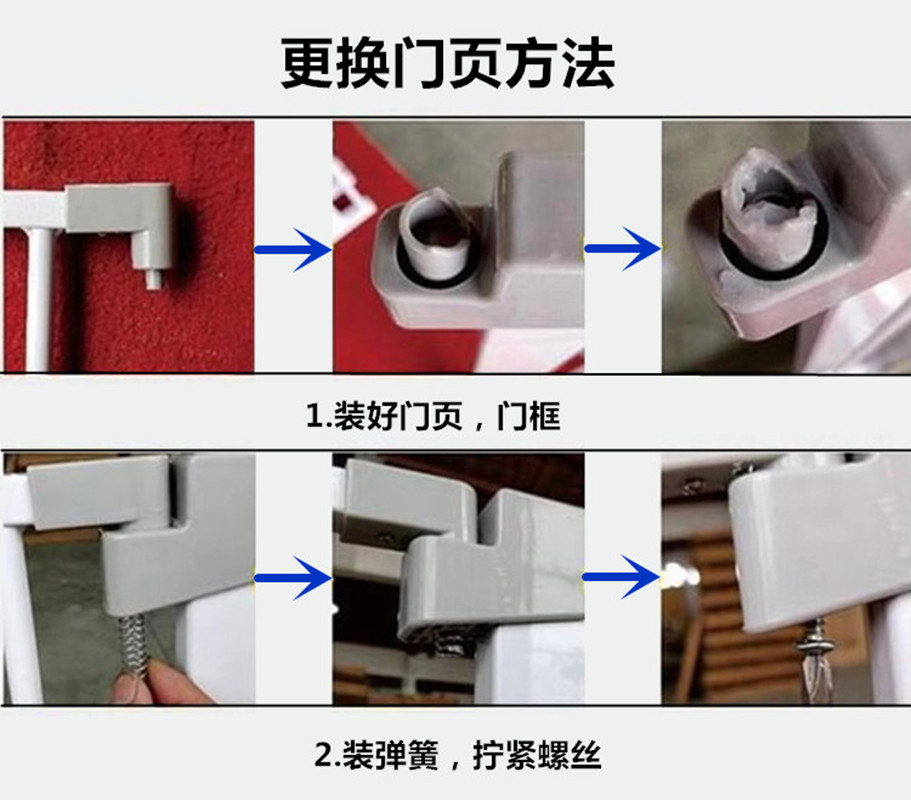 更换门页方法

1.装好门页，门框

2.装弹簧，拧紧螺丝