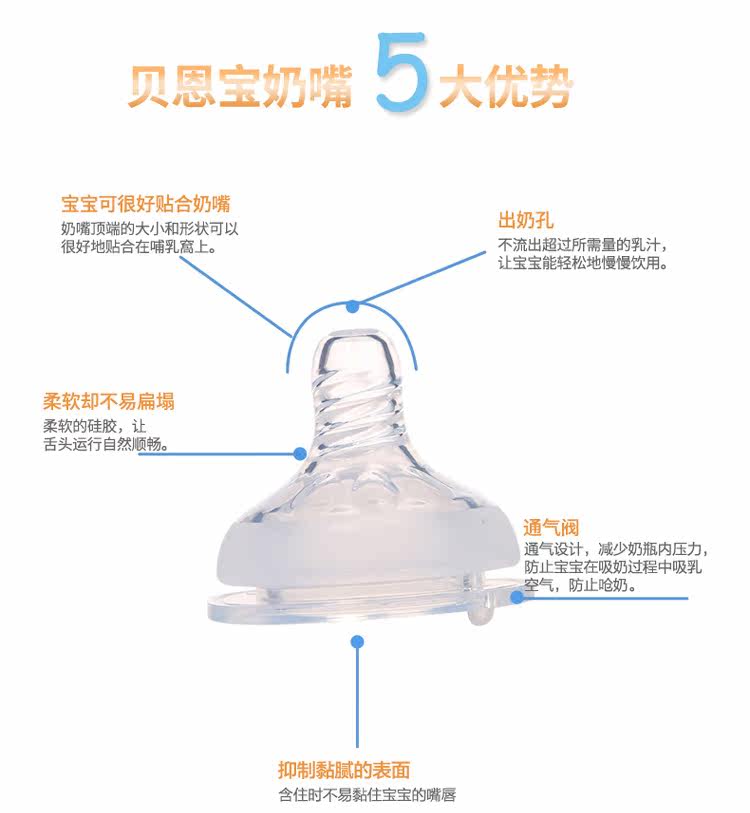 贝恩宝奶嘴 5 大优势

宝宝可很好贴合奶嘴
奶嘴顶端的大小和形状可以很好地贴合在哺乳窩上。

出奶孔
不流出超过所需量的乳汁，让宝宝能轻松地慢慢饮用。

柔软却不易扁塌
柔软的硅胶，让舌头运行自然顺畅。

通气阀
通气设计，减少奶瓶内压力，防止宝宝在吸奶过程中吸乳空气，防止呛奶。

抑制黏腻的表面
含住时不易黏住宝宝的嘴唇