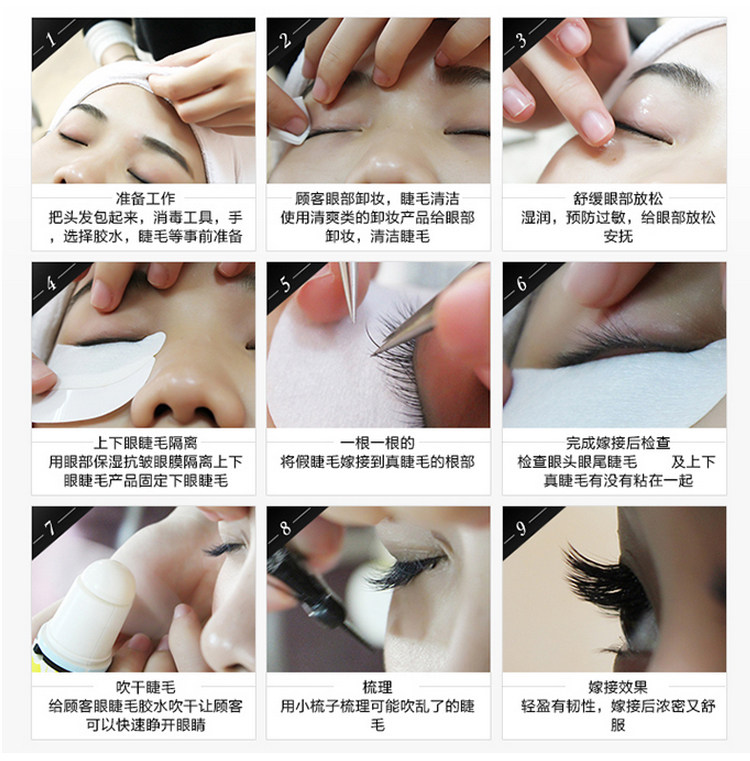 1
准备工作
把头发包起来，消毒工具，手，选择胶水，睫毛等事前准备

2
顾客眼部卸妆，睫毛清洁
使用清爽类的卸妆产品给眼部卸妆，清洁睫毛

3
舒缓眼部放松
湿润，预防过敏，给眼部放松安抚

4
上下眼睫毛隔离
用眼部保湿抗皱眼膜隔离上下眼睫毛产品固定下眼睫毛

5
一根一根的
将假睫毛嫁接到真睫毛的根部

6
完成嫁接后检查
检查眼头眼尾睫毛 及上下真睫毛有没有粘在一起

7
吹干睫毛
给顾客眼睫毛胶水吹干让顾客可以快速睁开眼睛

8
梳理
用小梳子梳理可能吹乱了的睫毛

9
嫁接效果
轻盈有韧性，嫁接后浓密又舒服