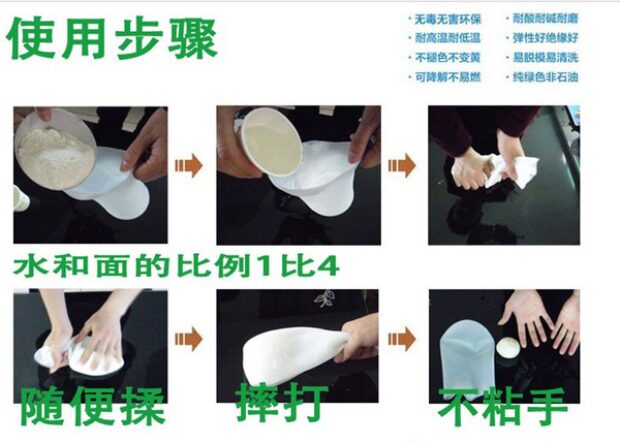 使用步骤

· 无毒无害环保
· 耐高温耐低温
· 不褪色不变黄
· 可降解不易燃

· 耐酸耐碱耐磨
· 弹性好绝缘好
· 易脱模易清洗
· 纯绿色非石油

水和面的比例1比4

随便揉

摔打

不粘手