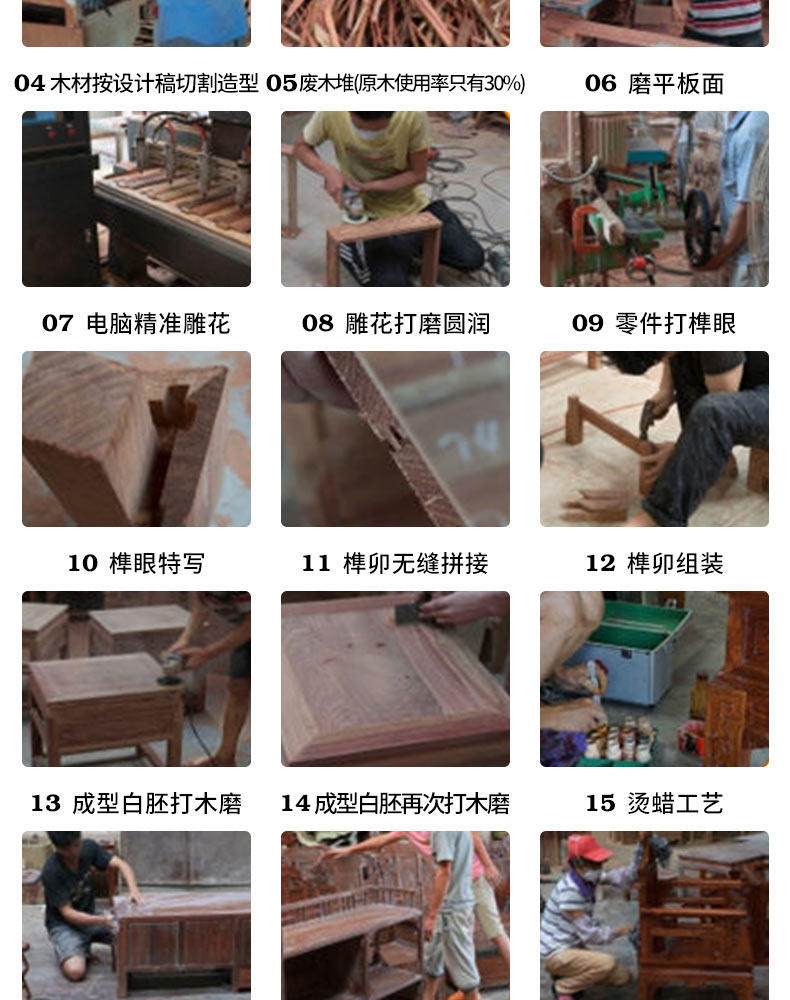 04 木材按设计稿切割造型

05 废木堆(原木使用率只有30%)

06 磨平板面

07 电脑精准雕花

08 雕花打磨圆润

09 零件打榫眼

10 榫眼特写

11 榫卯无缝拼接

12 榫卯组装

13 成型白胚打木磨

14 成型白胚再次打木磨

15 烫蜡工艺