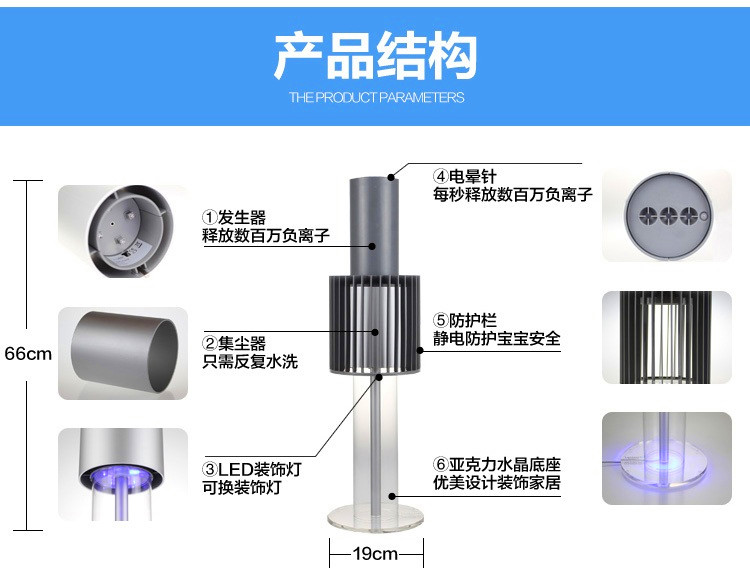 产品结构
THE PRODUCT PARAMETERS

66cm

①发生器
释放数百万负离子

②集尘器
只需反复水洗

③LED装饰灯
可换装饰灯

④电晕针
每秒释放数百万负离子

⑤防护栏
静电防护宝宝安全

⑥亚克力水晶底座
优美设计装饰家居

19cm