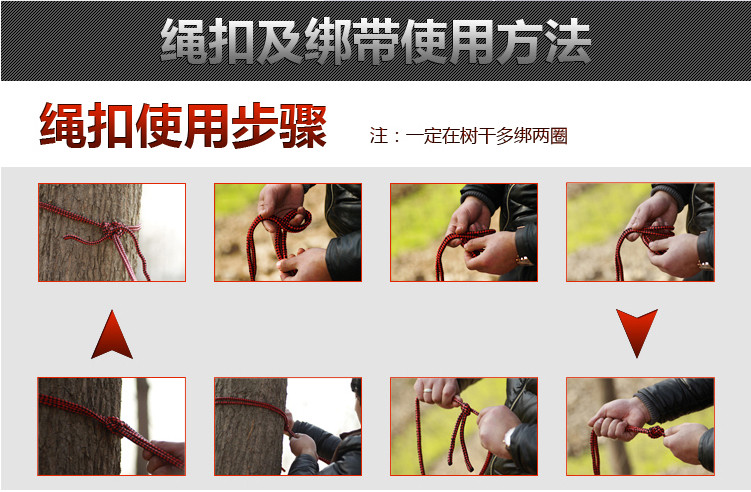 绳扣及绑带使用方法

绳扣使用步骤

注：一定在树干多绑两圈