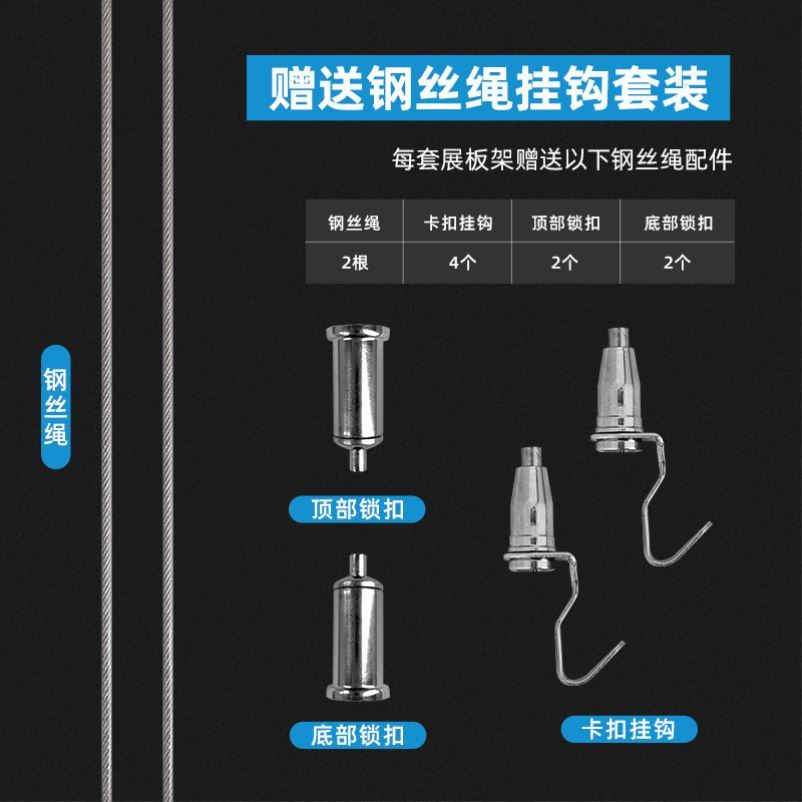 赠送钢丝绳挂钩套装

每套展板架赠送以下钢丝绳配件

| 钢丝绳 | 卡扣挂钩 | 顶部锁扣 | 底部锁扣 |
|---|---|---|---|
| 2根 | 4个 | 2个 | 2个 |

钢丝绳

顶部锁扣

底部锁扣

卡扣挂钩