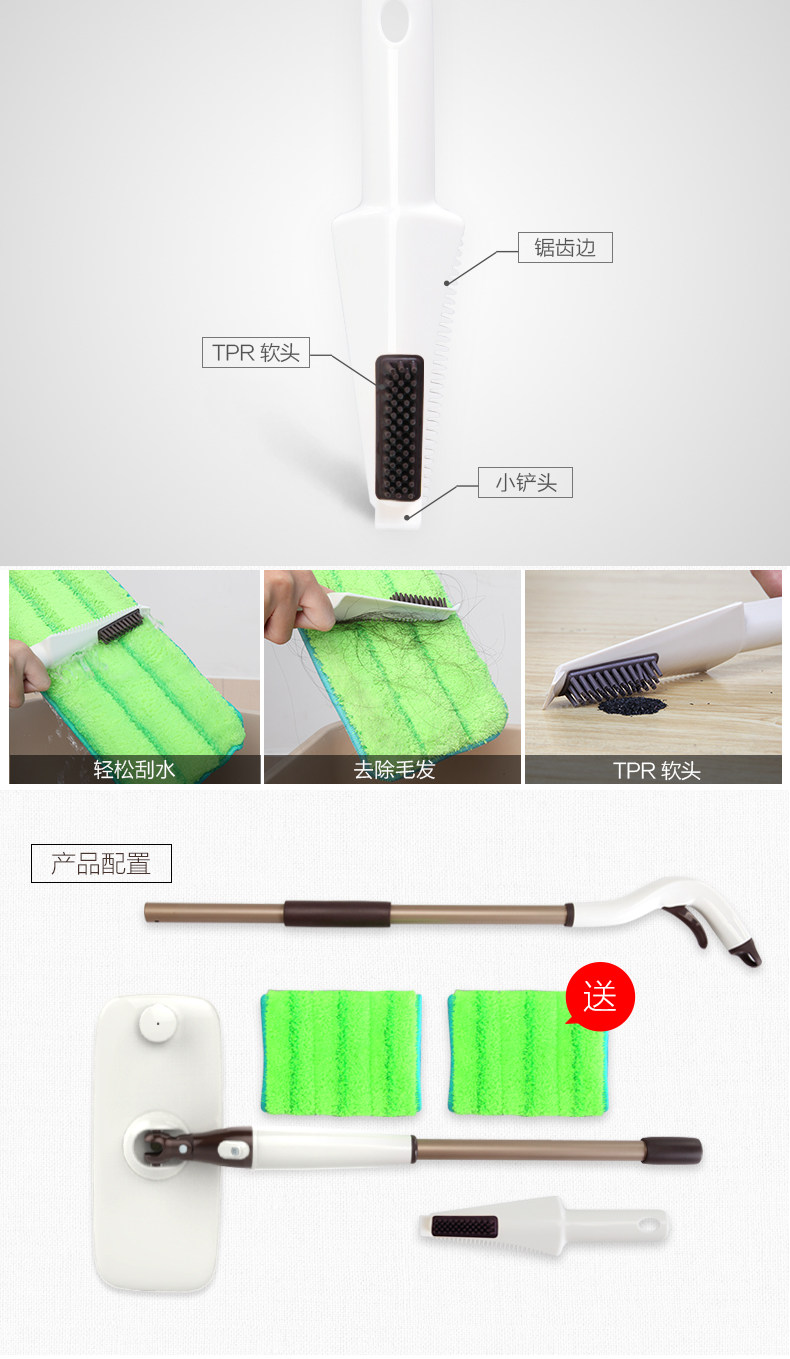 锯齿边

TPR 软头

小铲头

轻松刮水

去除毛发

TPR 软头

产品配置

送