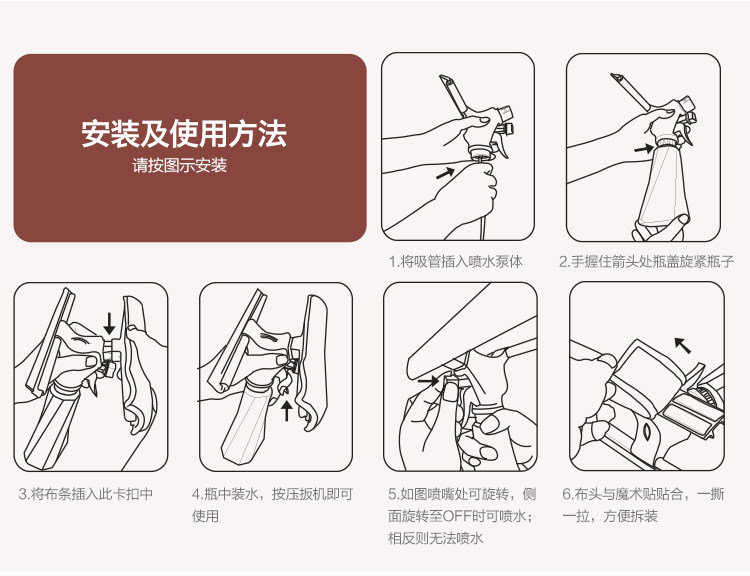 安装及使用方法
请按图示安装

1.将吸管插入喷水泵体

2.手握住箭头处瓶盖旋紧瓶子

3.将布条插入此卡扣中

4.瓶中装水，按压扳机即可使用

5.如图喷嘴处可旋转，侧面旋转至OFF时可喷水；相反则无法喷水

6.布头与魔术贴贴合，一撕一拉，方便拆装