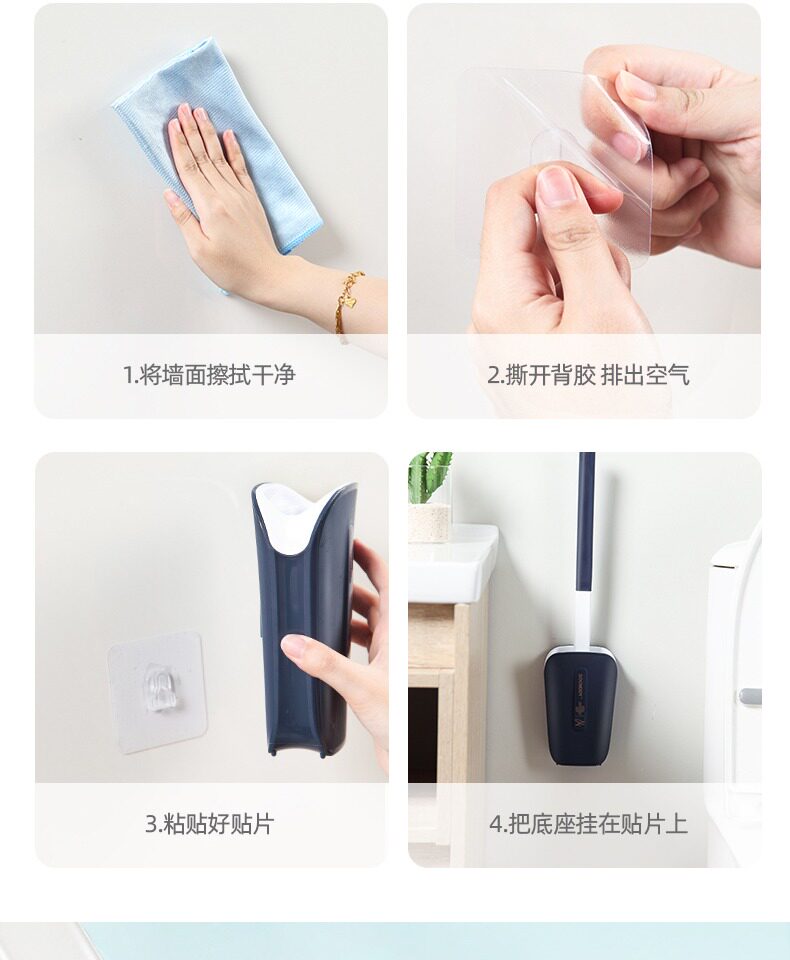 1.将墙面擦拭干净

2.撕开背胶 排出空气

3.粘贴好贴片

4.把底座挂在贴片上