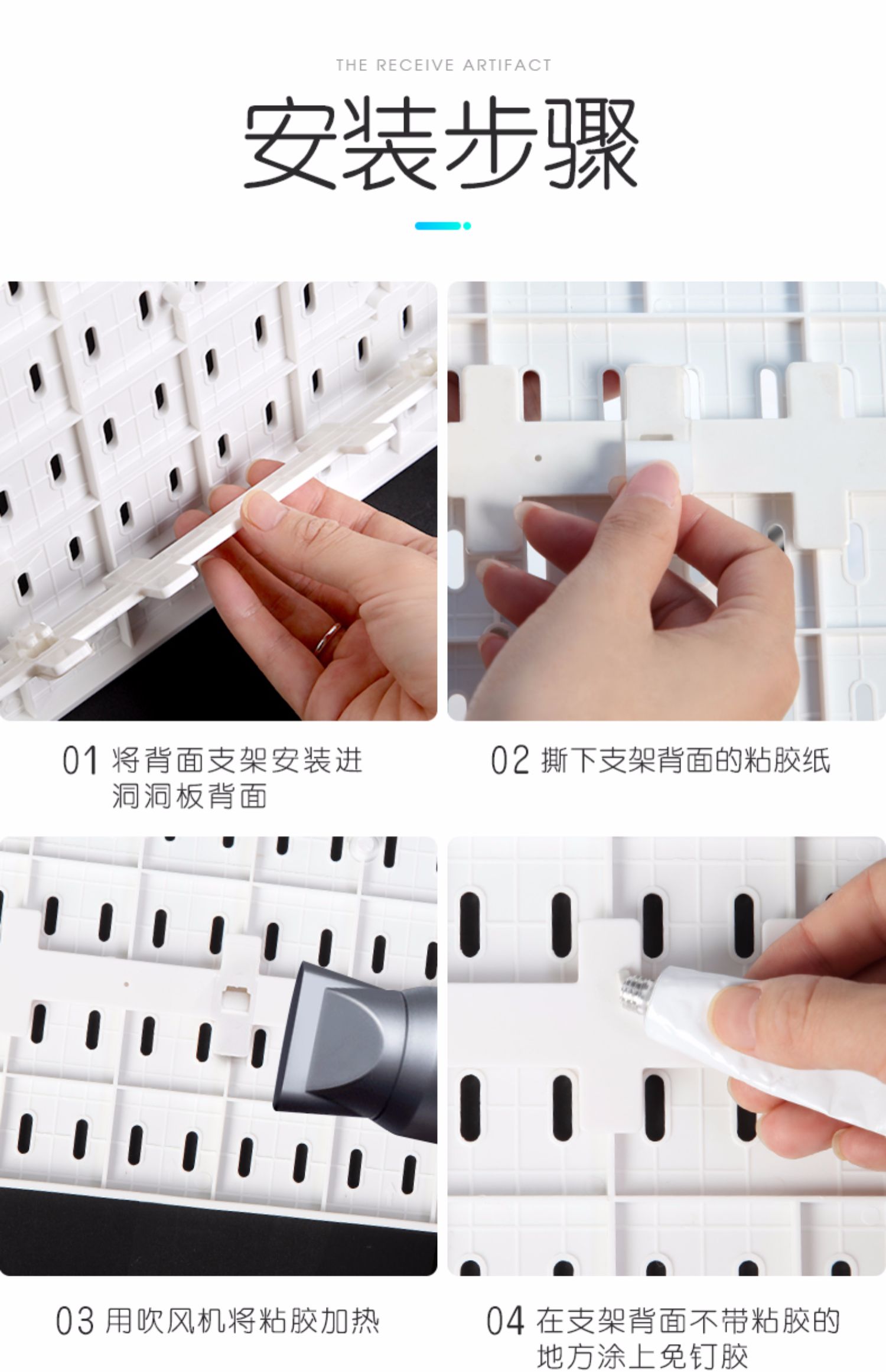 THE RECEIVE ARTIFACT

安装步骤

01 将背面支架安装进洞洞板背面

02 撕下支架背面的粘胶纸

03 用吹风机将粘胶加热

04 在支架背面不带粘胶的地方涂上免钉胶