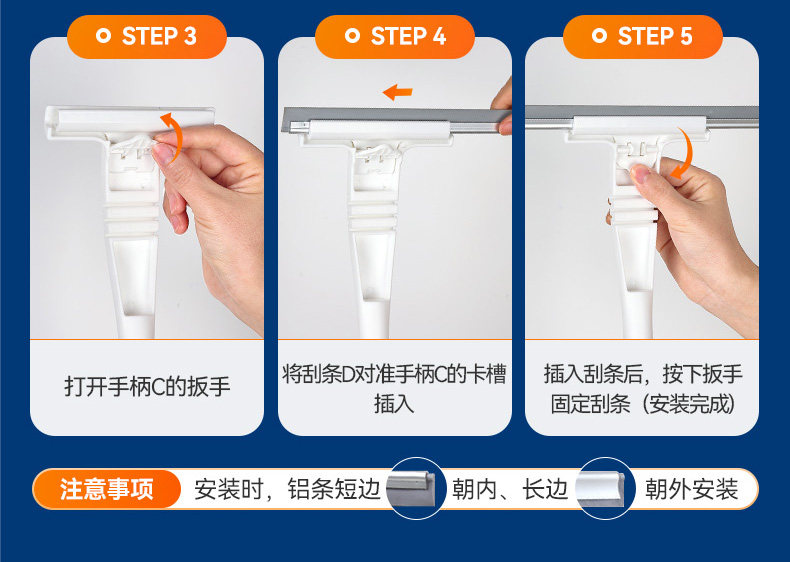 STEP 3

打开手柄C的扳手

STEP 4

将刮条D对准手柄C的卡槽插入

STEP 5

插入刮条后，按下扳手固定刮条（安装完成）

注意事项 安装时，铝条短边 朝内、长边 朝外安装