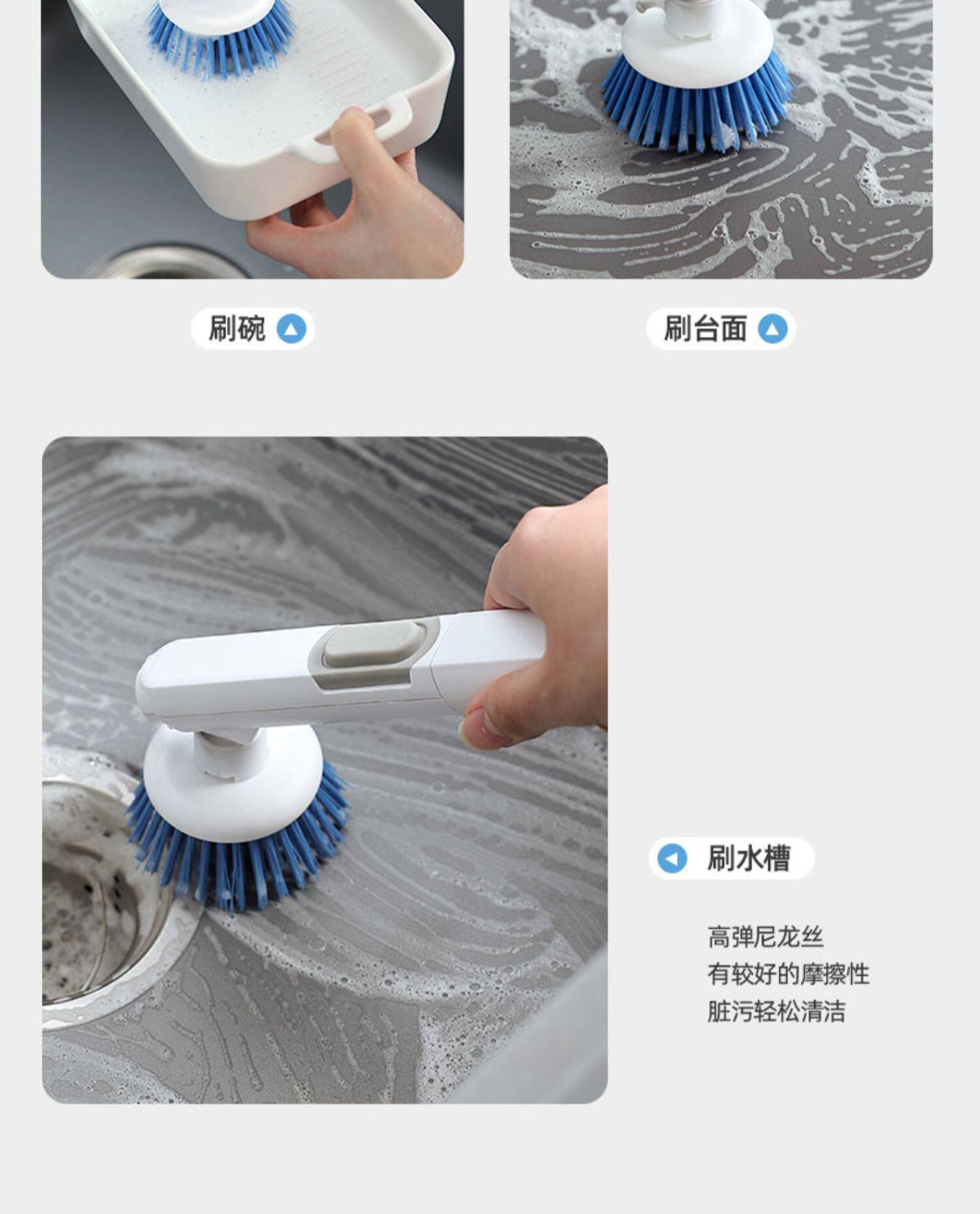 刷碗

刷台面

刷水槽

高弹尼龙丝
有较好的摩擦性
脏污轻松清洁