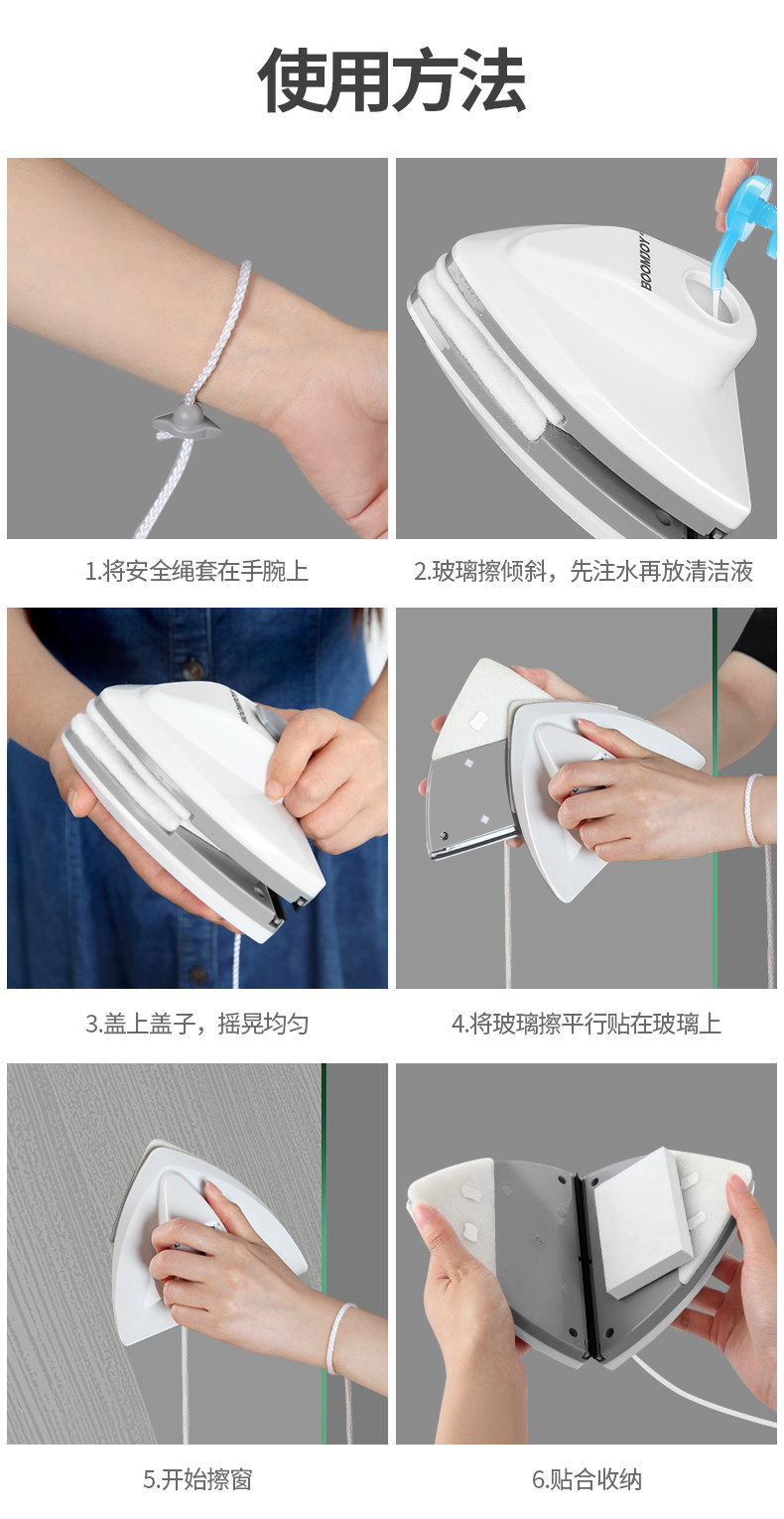 使用方法

BOOMJOY

1.将安全绳套在手腕上

2.玻璃擦倾斜，先注水再放清洁液

3.盖上盖子，摇晃均匀

4.将玻璃擦平行贴在玻璃上

5.开始擦窗

6.贴合收纳